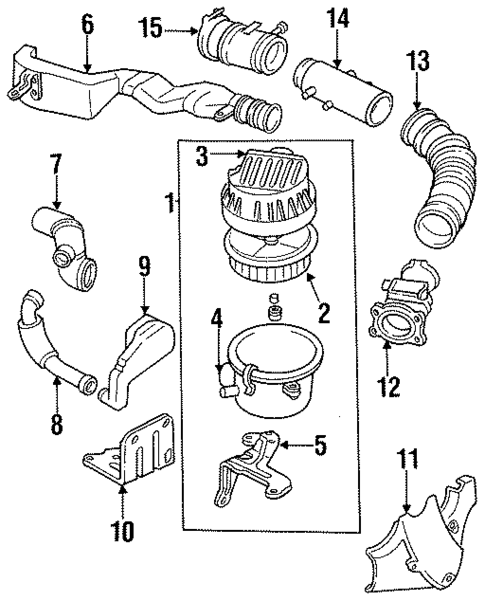 6
15
14
13
7
3
1
9
2
4
12
8
5
11
10