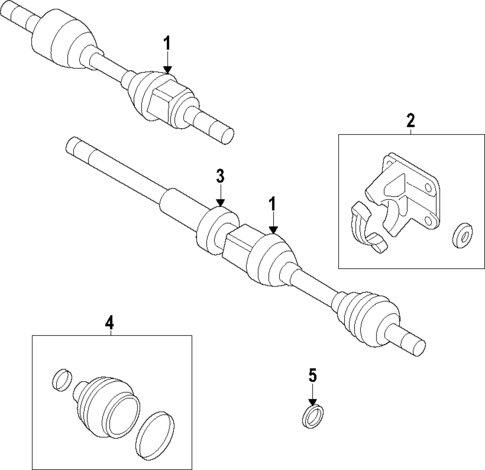 1
2
3
1
4
5