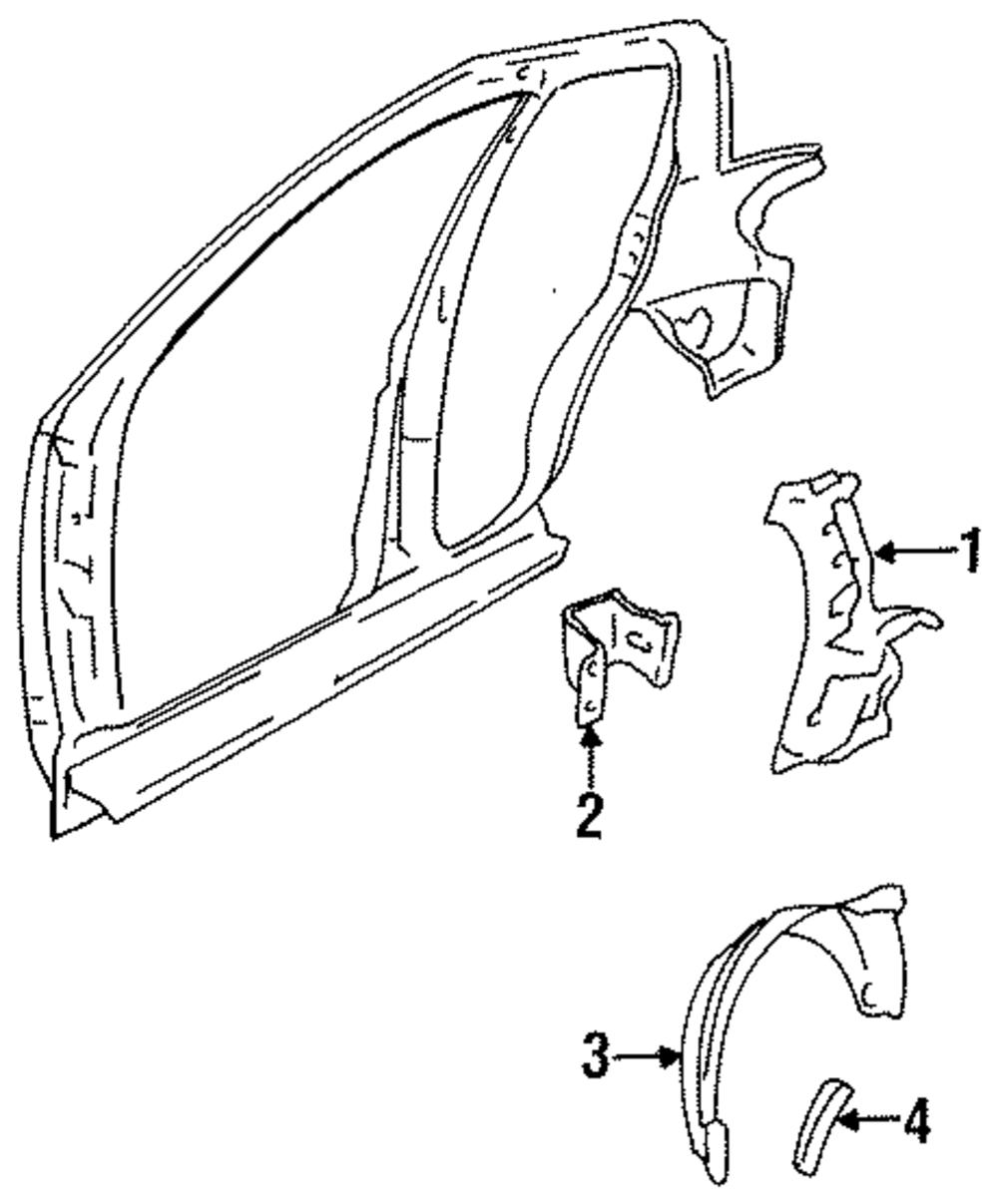 1
2
3
4