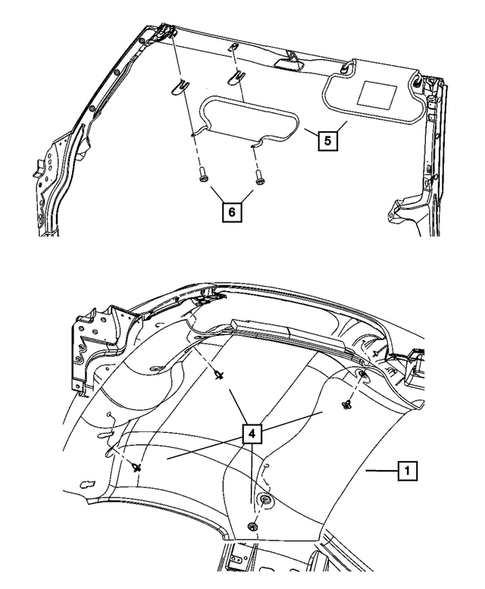 5

6

4

1