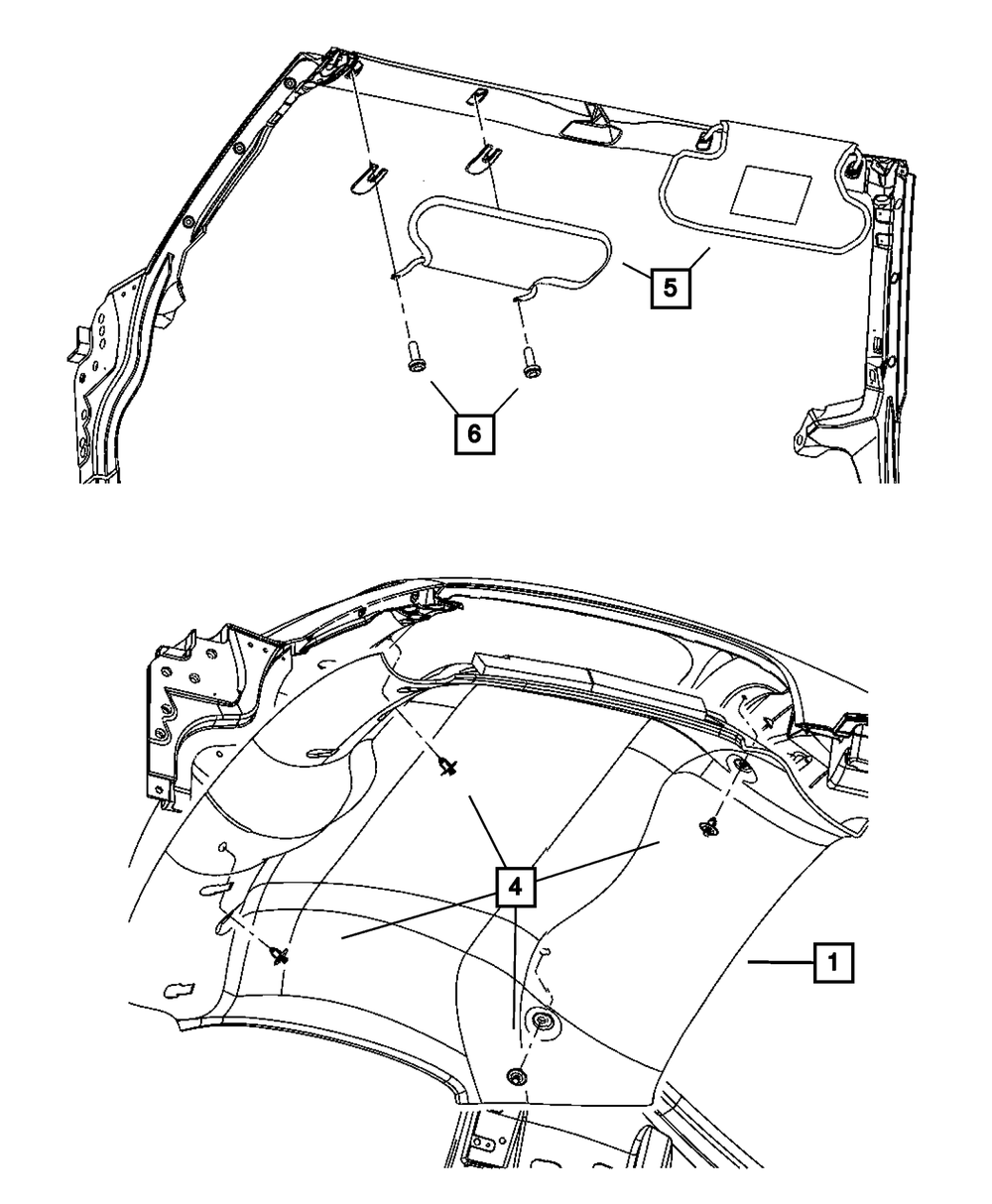 5
6
4
1