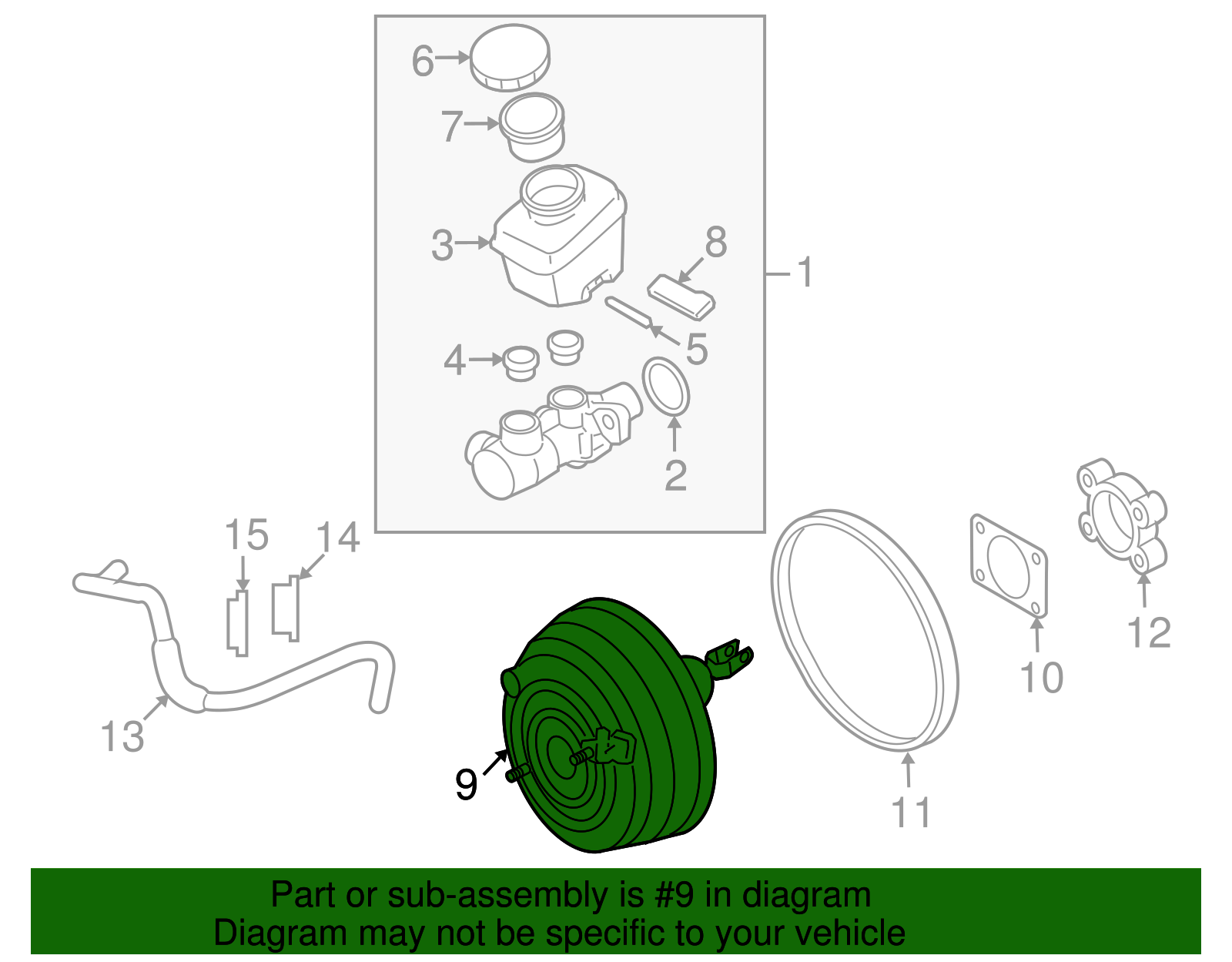 6
7
3
8
1
5
4
2
15
14
13
9
11
10
12

Part or sub-assembly is #9 in diagram
Diagram may not be specific to your vehicle