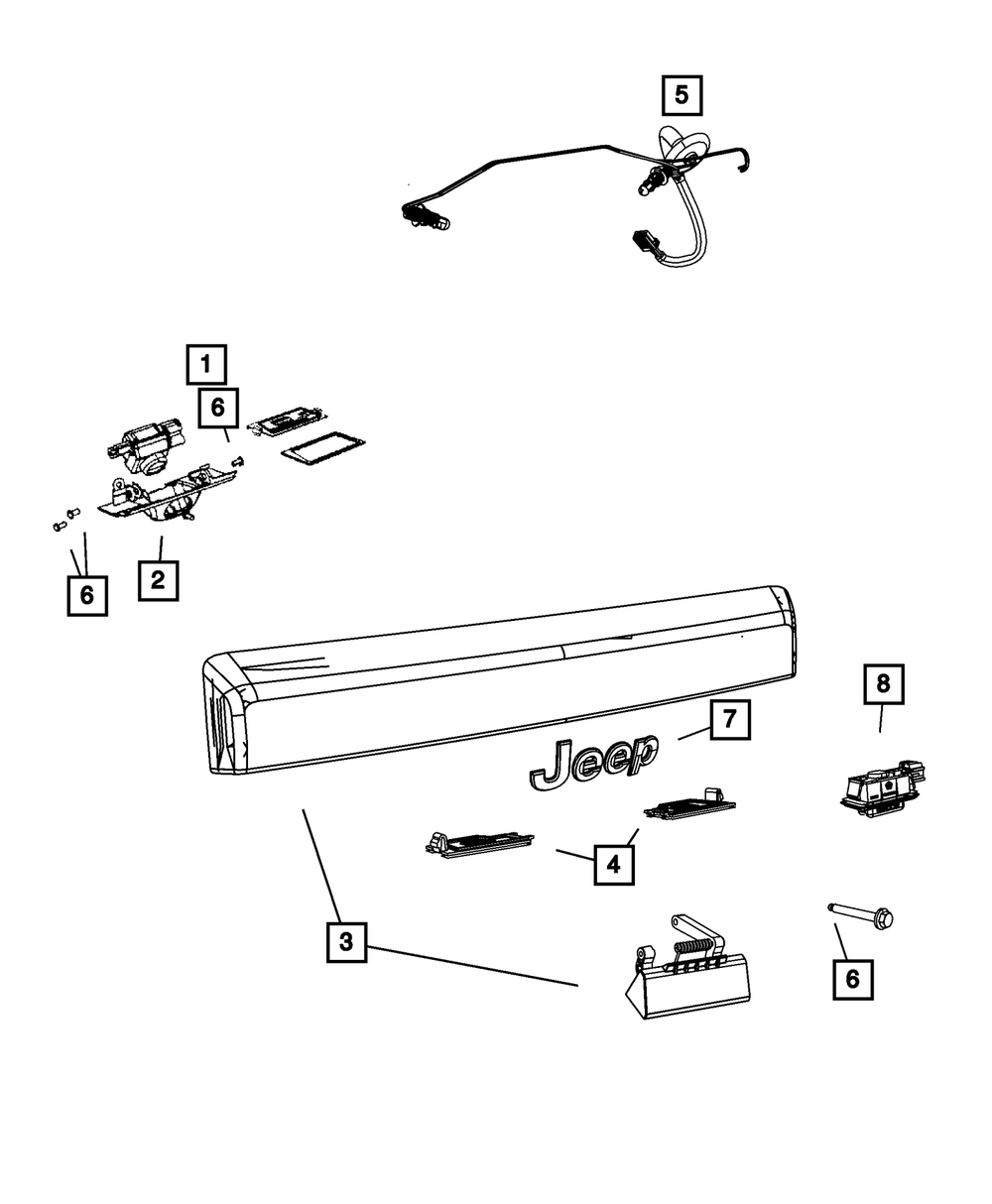 5

1

6

6

2

8

7

Jeep

4

3

6