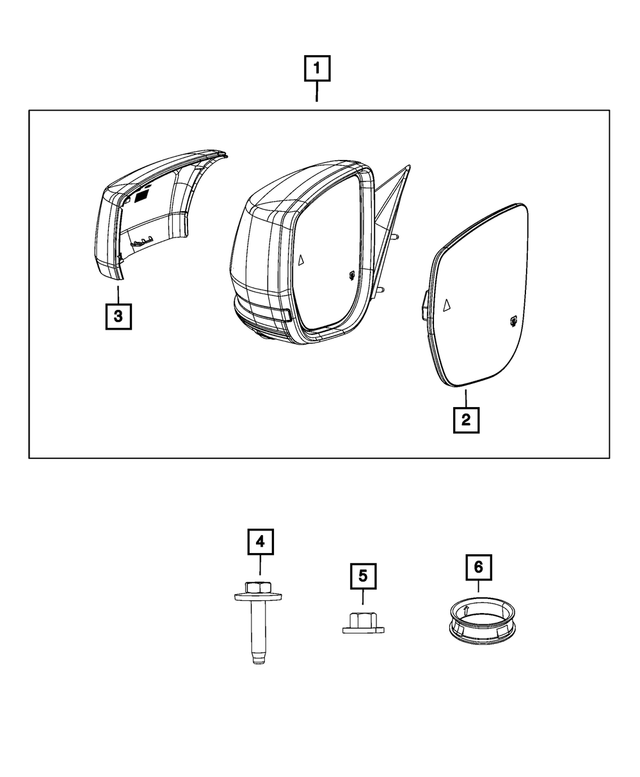 1
3
2
4
5
6