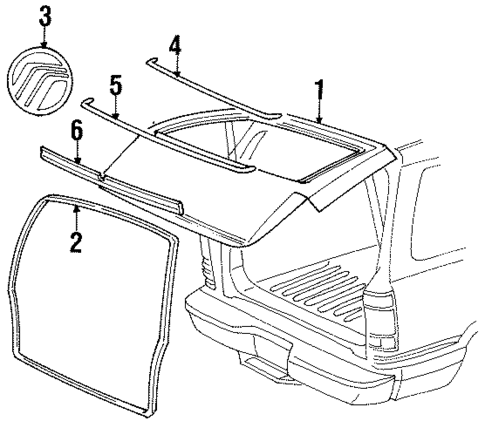 3
4
5
1
6
2