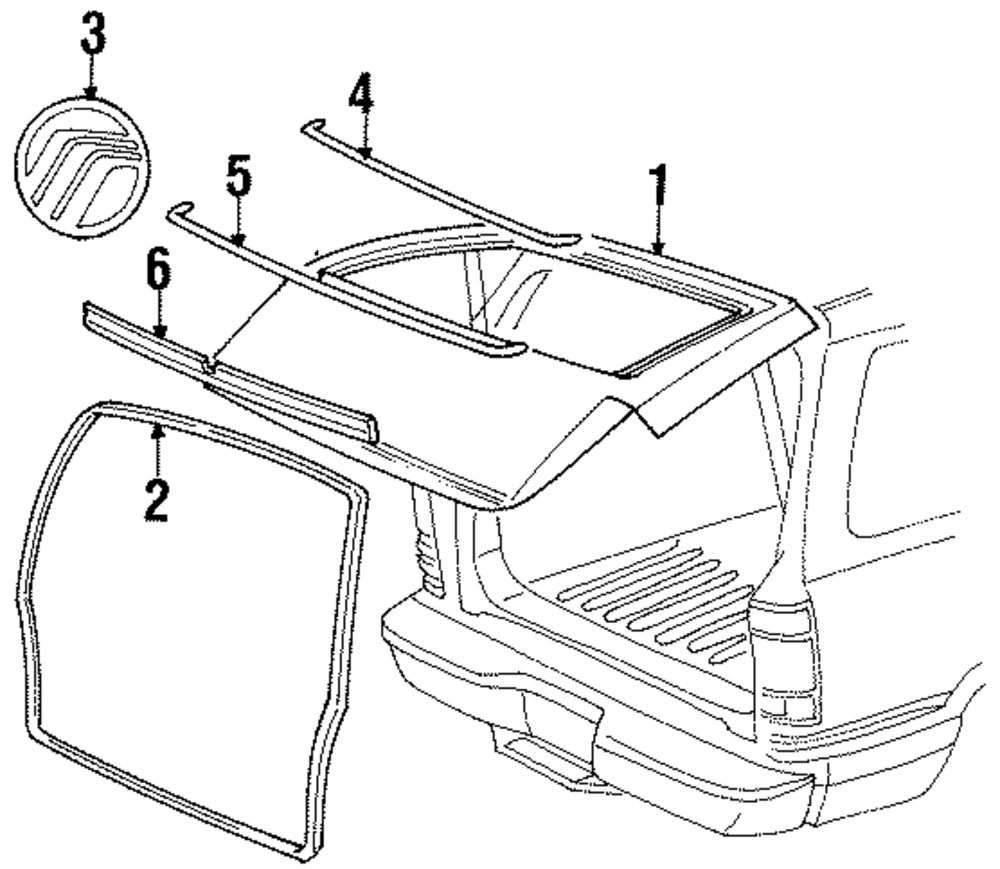 3
4
5
1
6
2