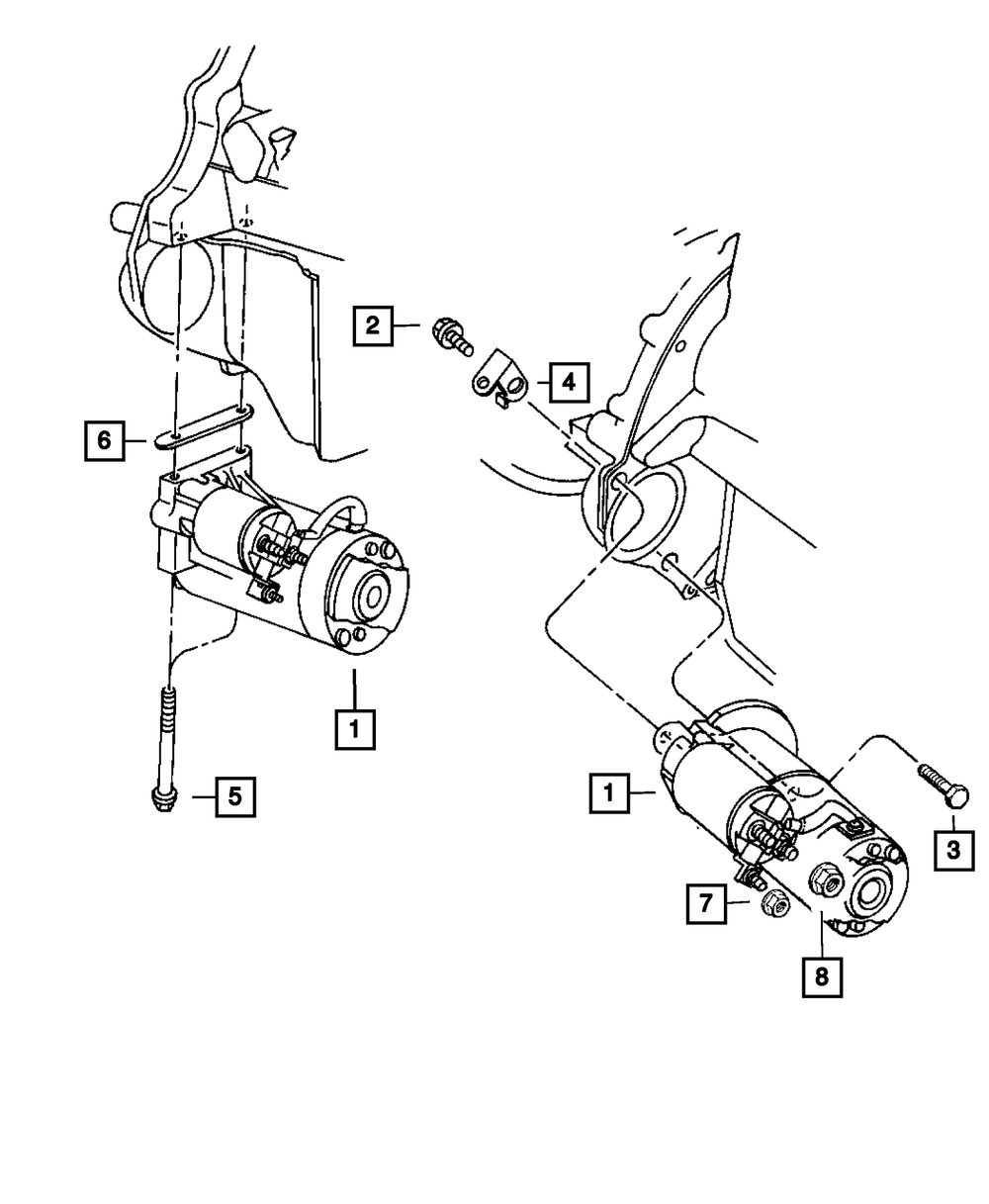 2
4
6
1
5
1
3
7
8