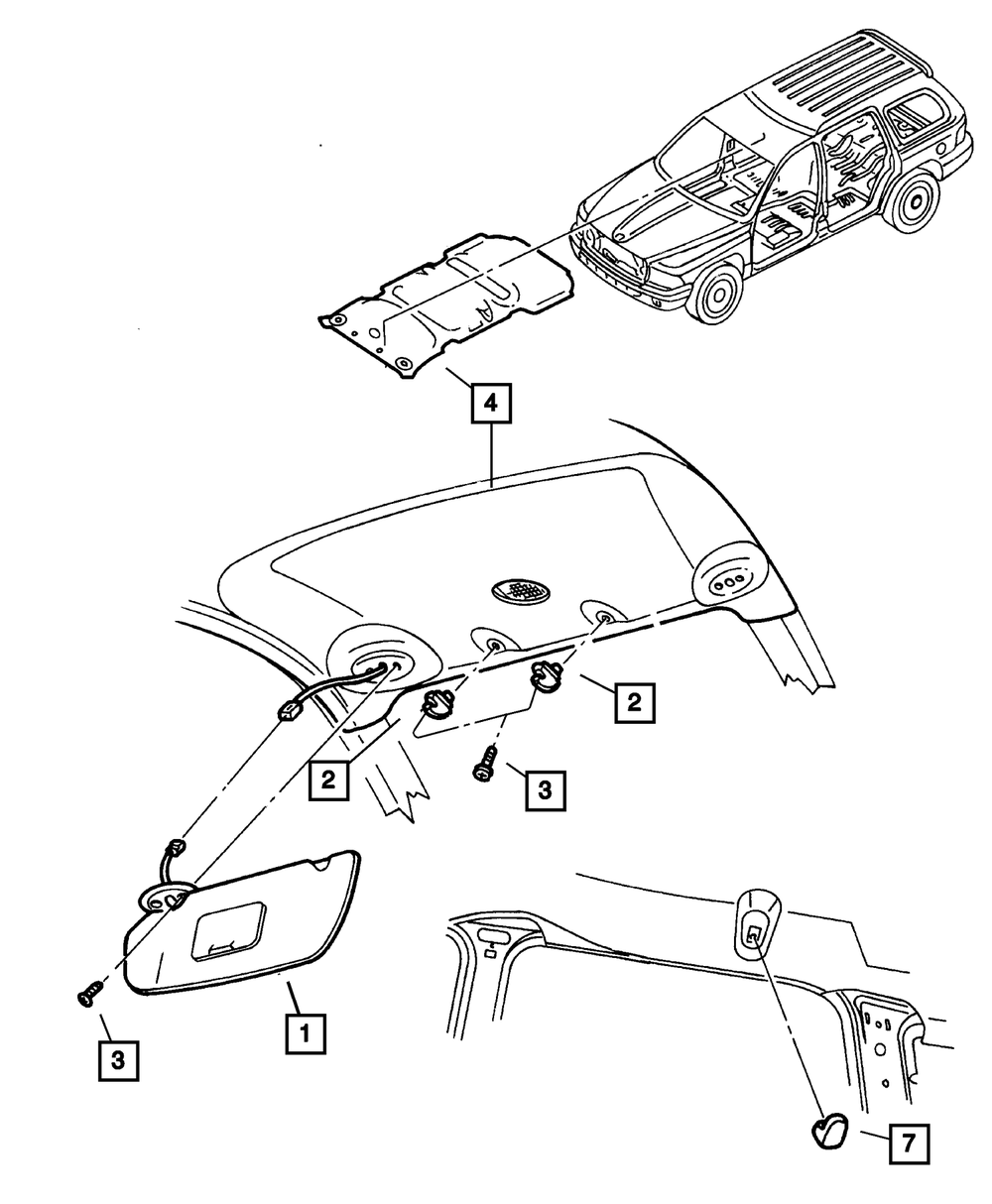 4
2
2
3
1
3
7