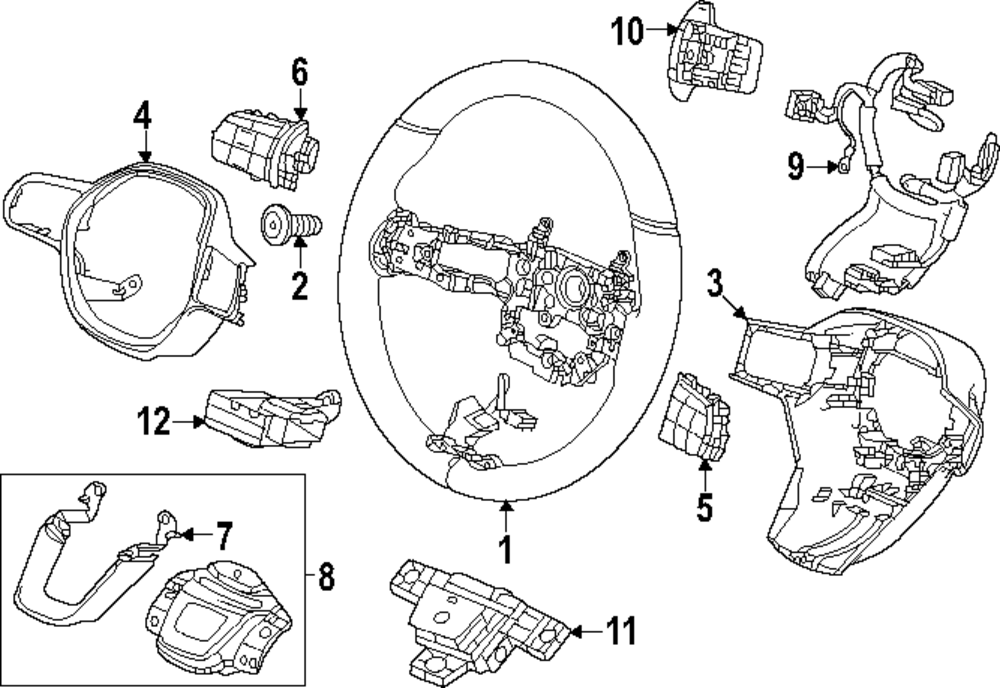 10
6
4
9
2
3
12
5
7
8
1
11