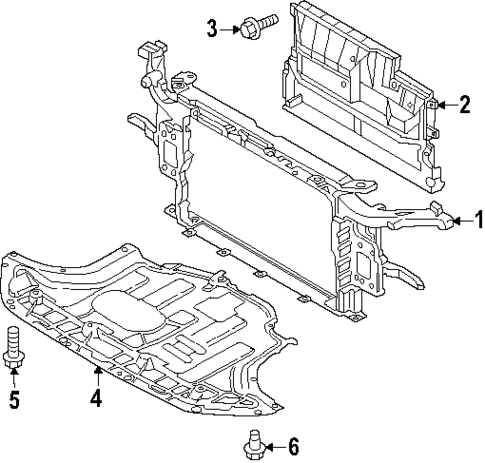 3
2
1
5
4
6