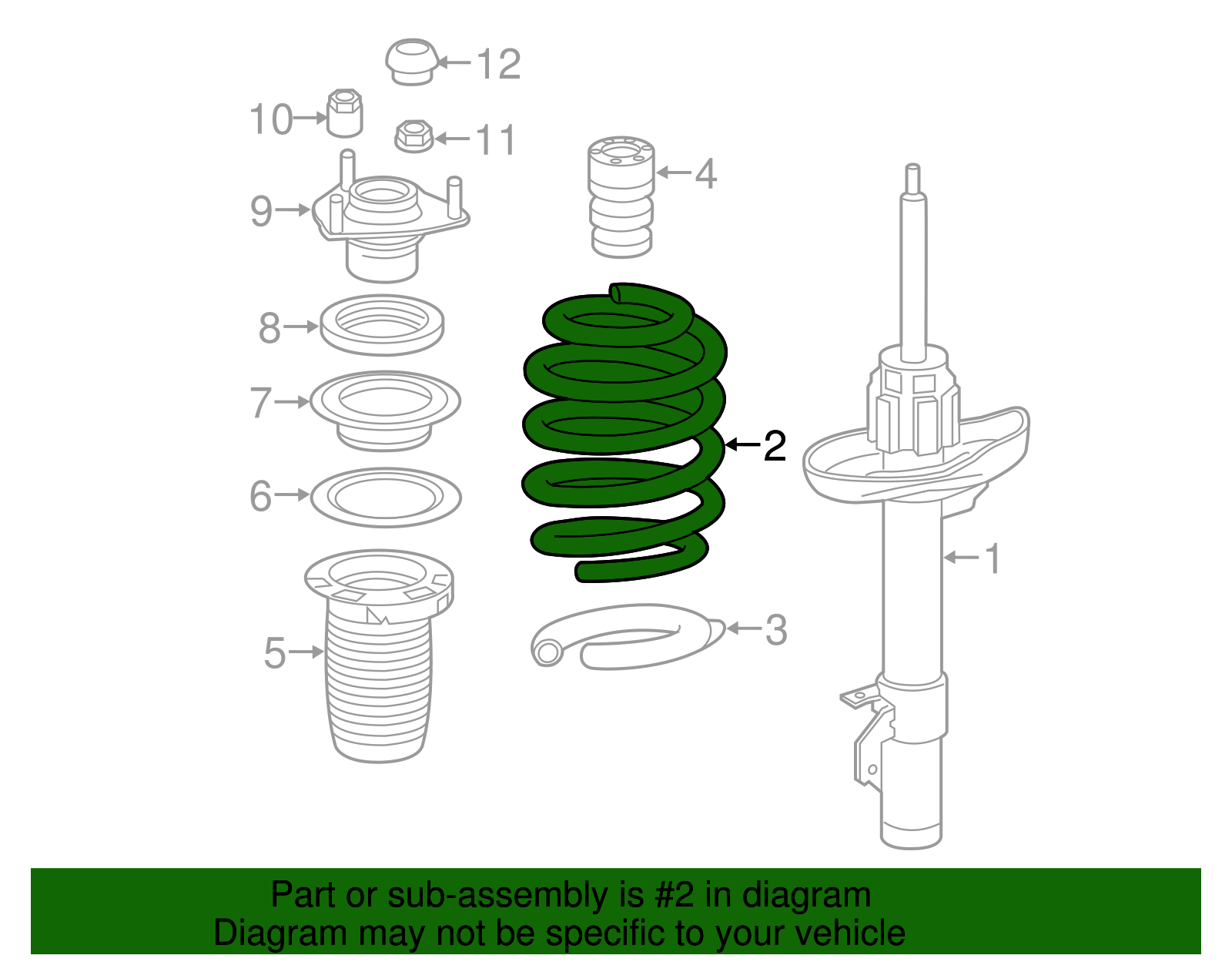 12
10
11
4
9
8
7
2
6
1
5
3

Part or sub-assembly is #2 in diagram
Diagram may not be specific to your vehicle