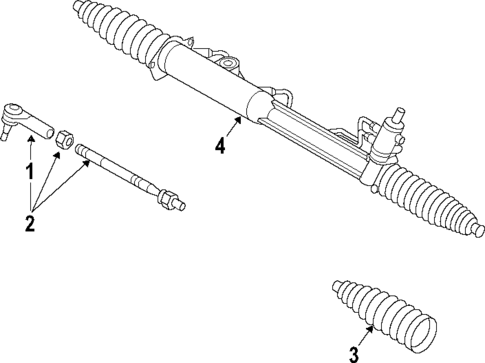 4
1
2
3