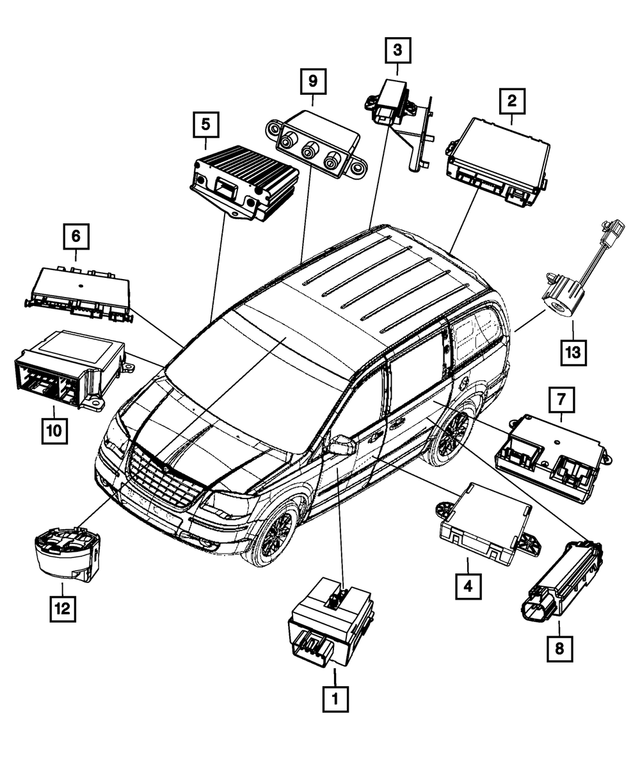 3
9
2
5
6
13
10
7
4
12
8
1