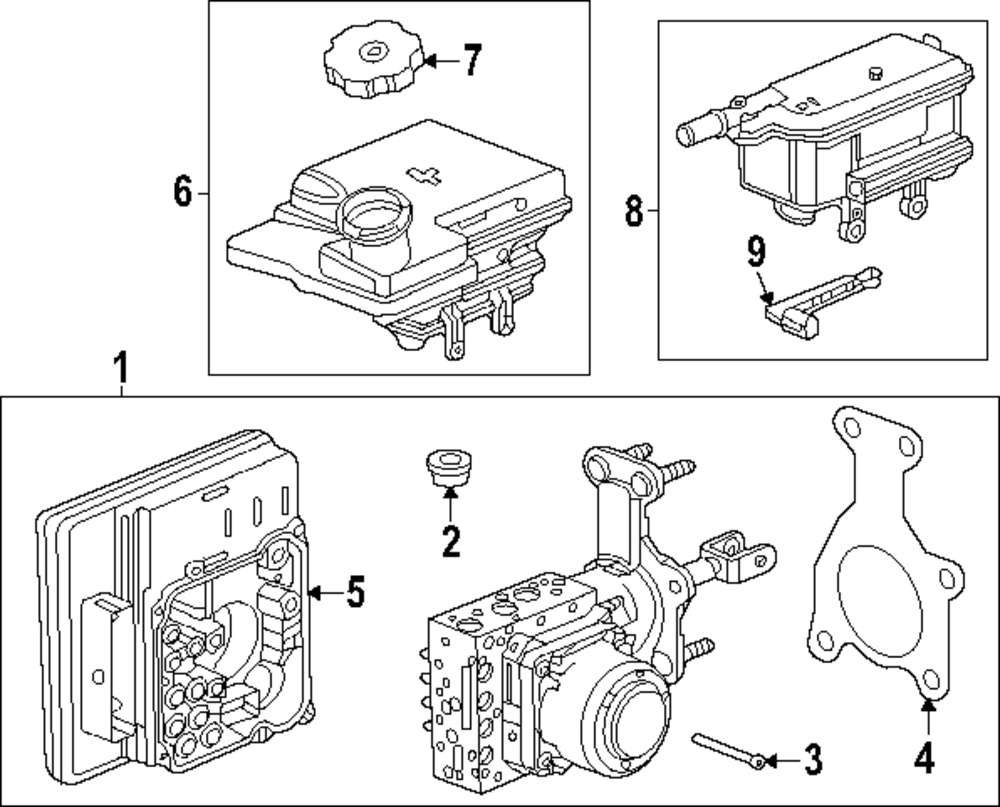 7
6
8
9
1
2
5
3
4