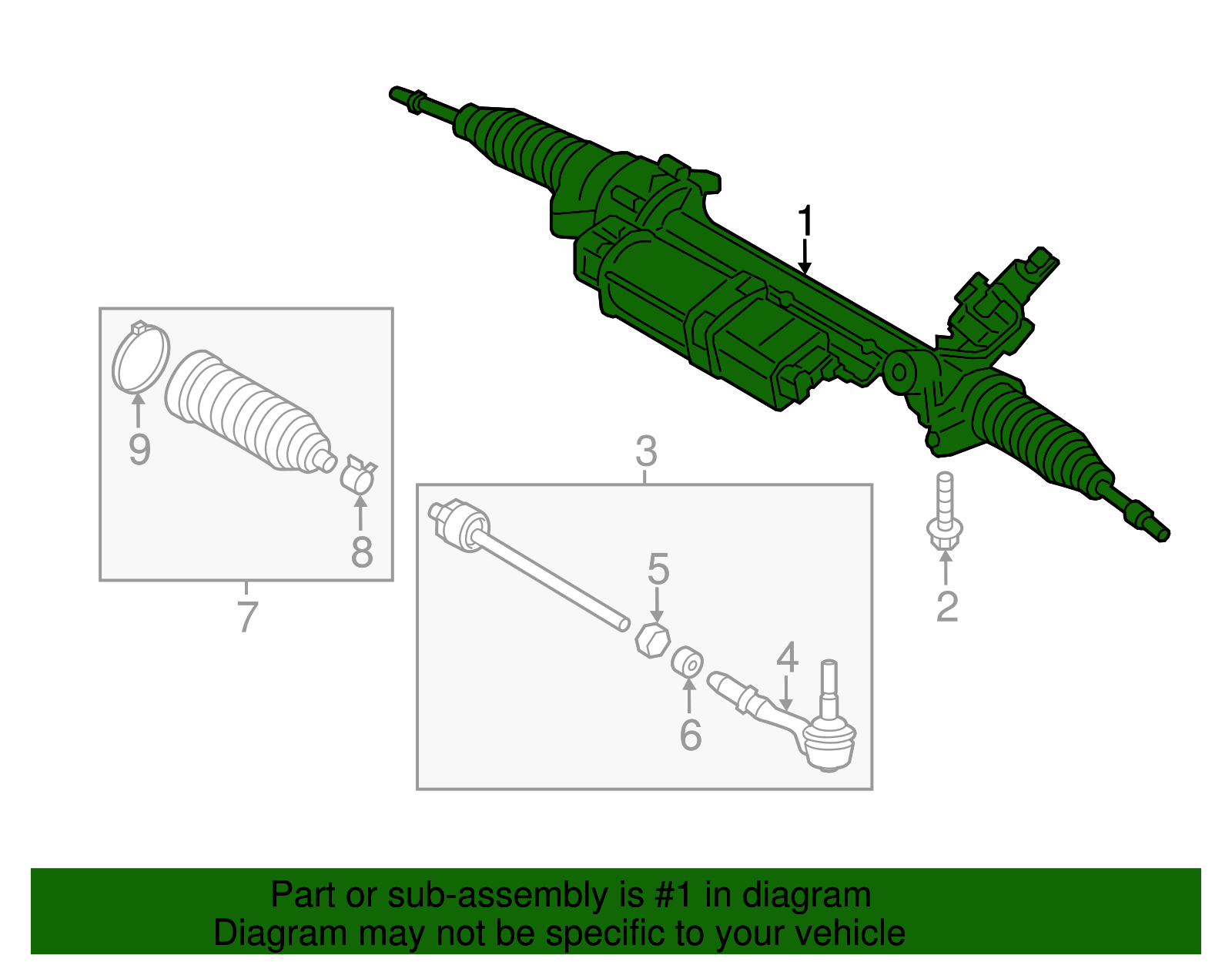 1

9

8

7

3

5

4

6

2

Part or sub-assembly is #1 in diagram
Diagram may not be specific to your vehicle