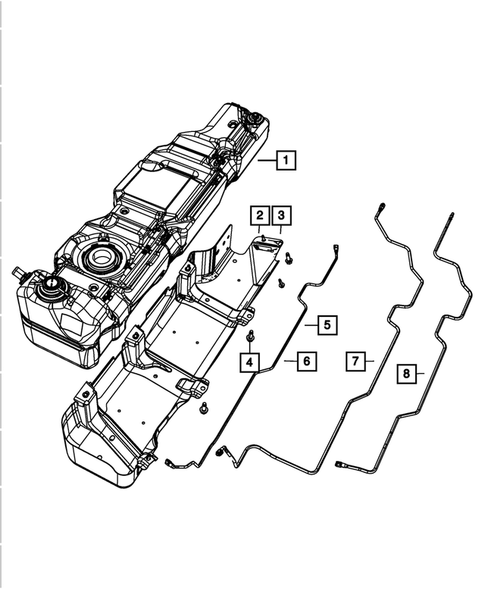 1
2
3
5
4
6
7
8