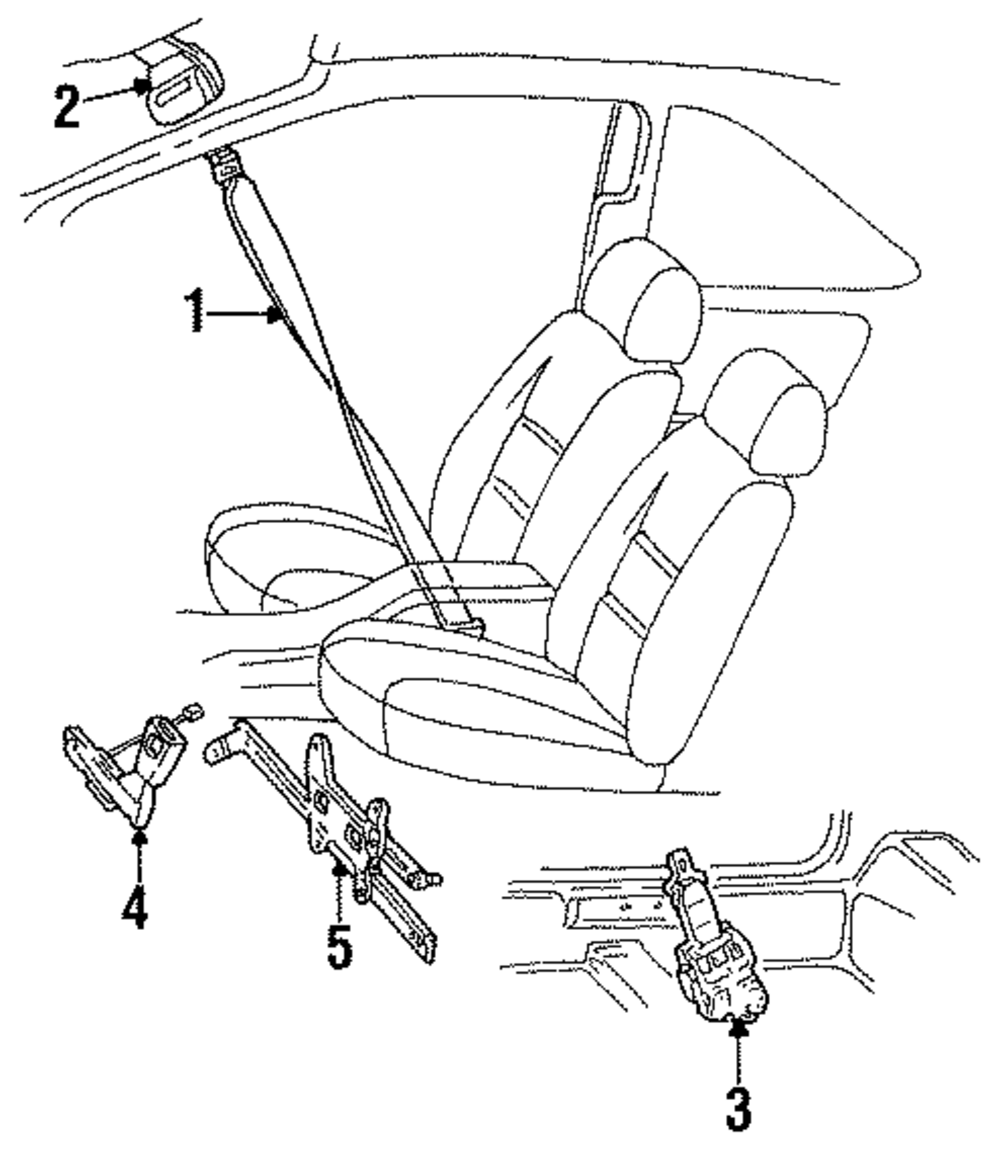 2
1
4
5
3