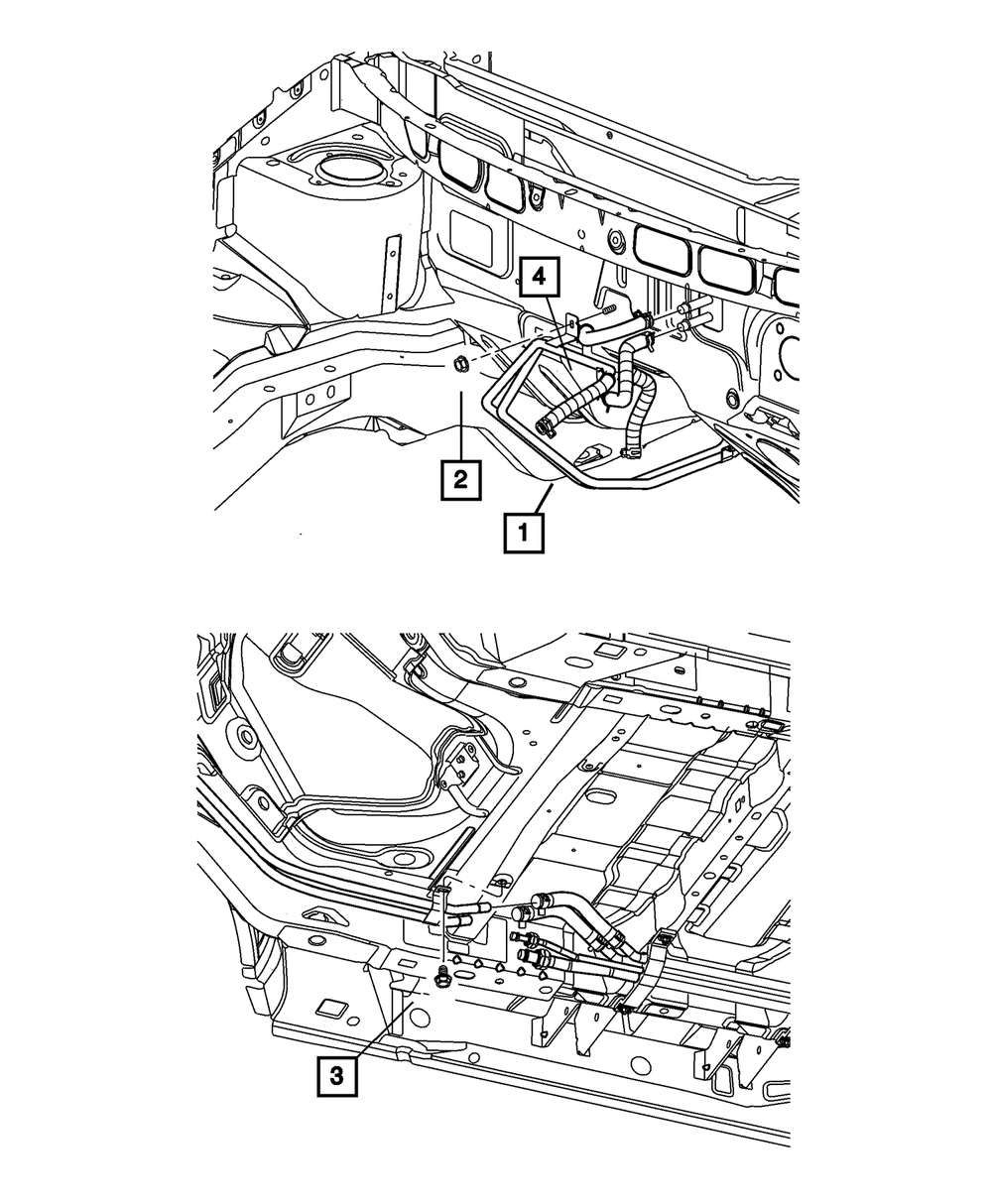 4
2
1
3