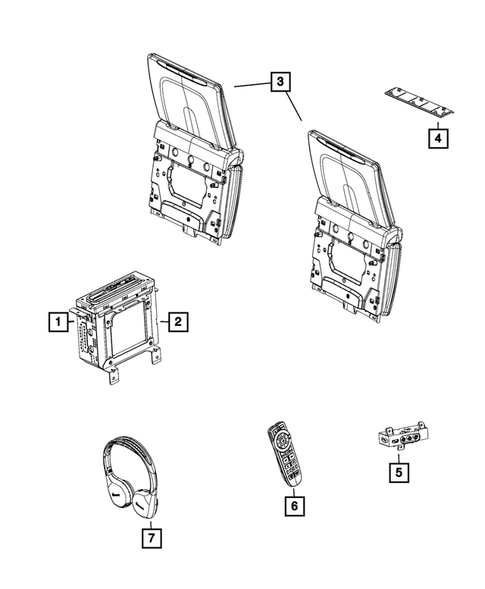 3
4
1
2
5
6
7