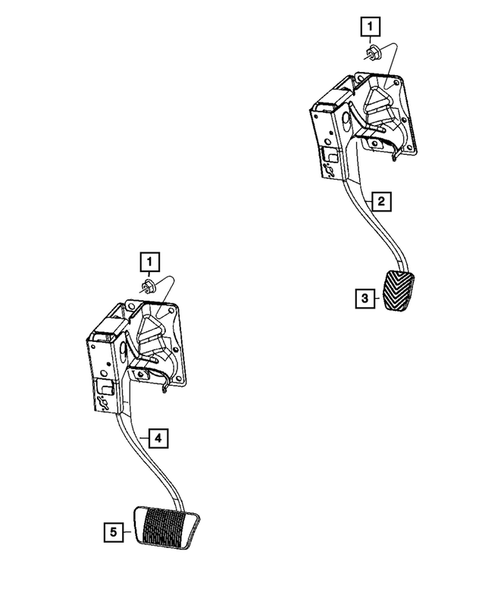 1
2
3
1
4
5