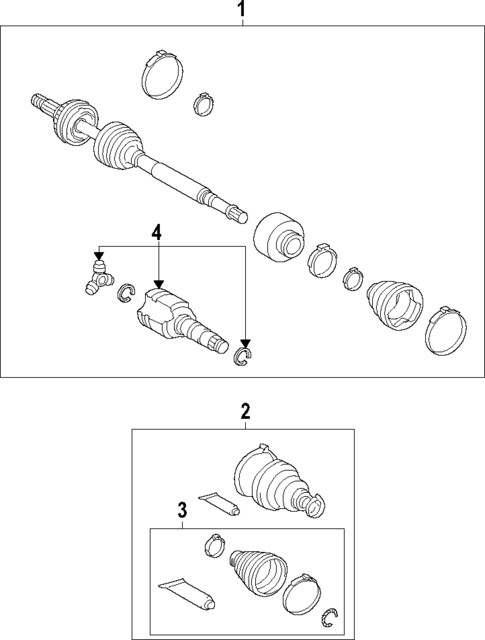 1

4

2

3