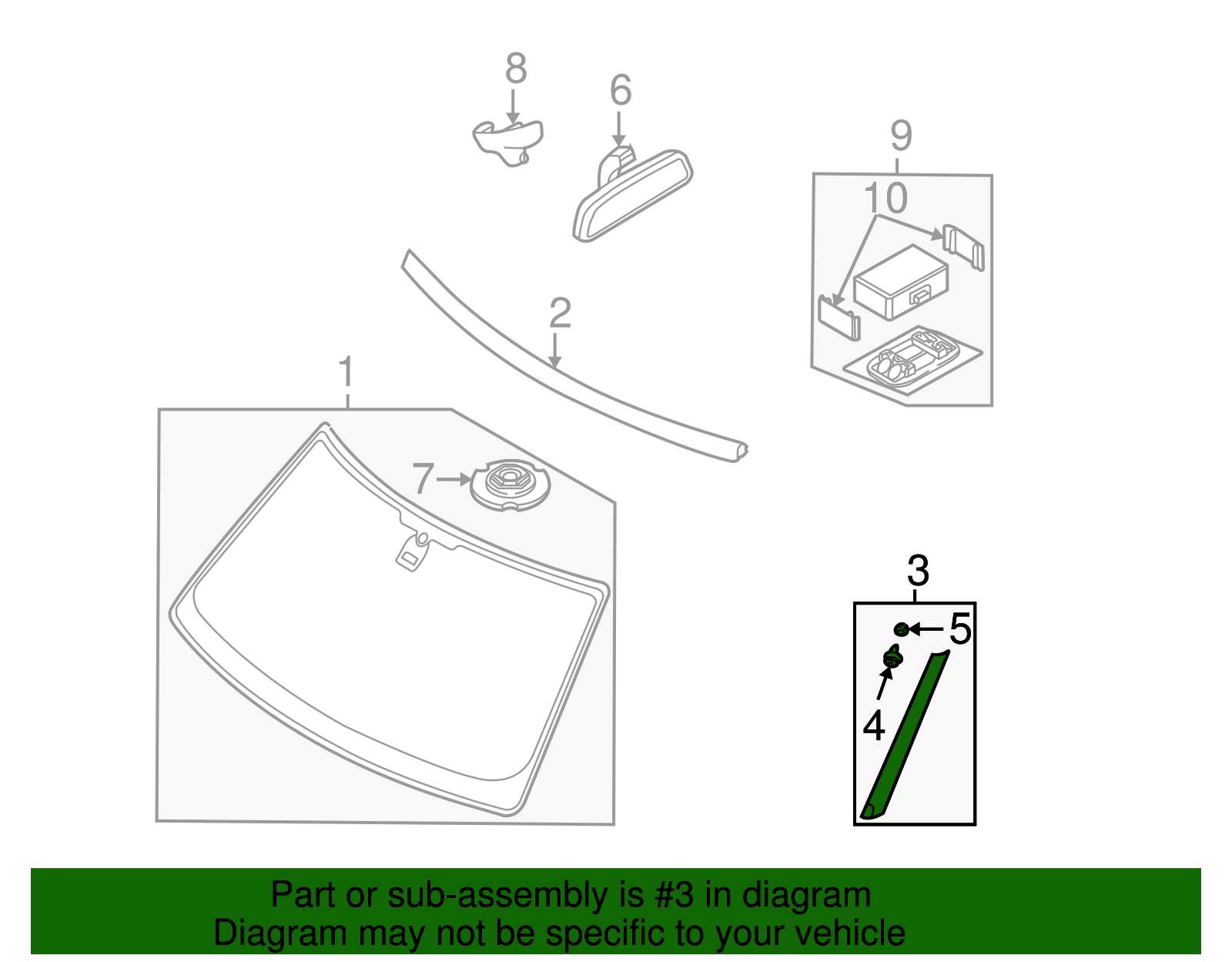 8
6
9
10
2
1
7
3
5
4

Part or sub-assembly is #3 in diagram
Diagram may not be specific to your vehicle