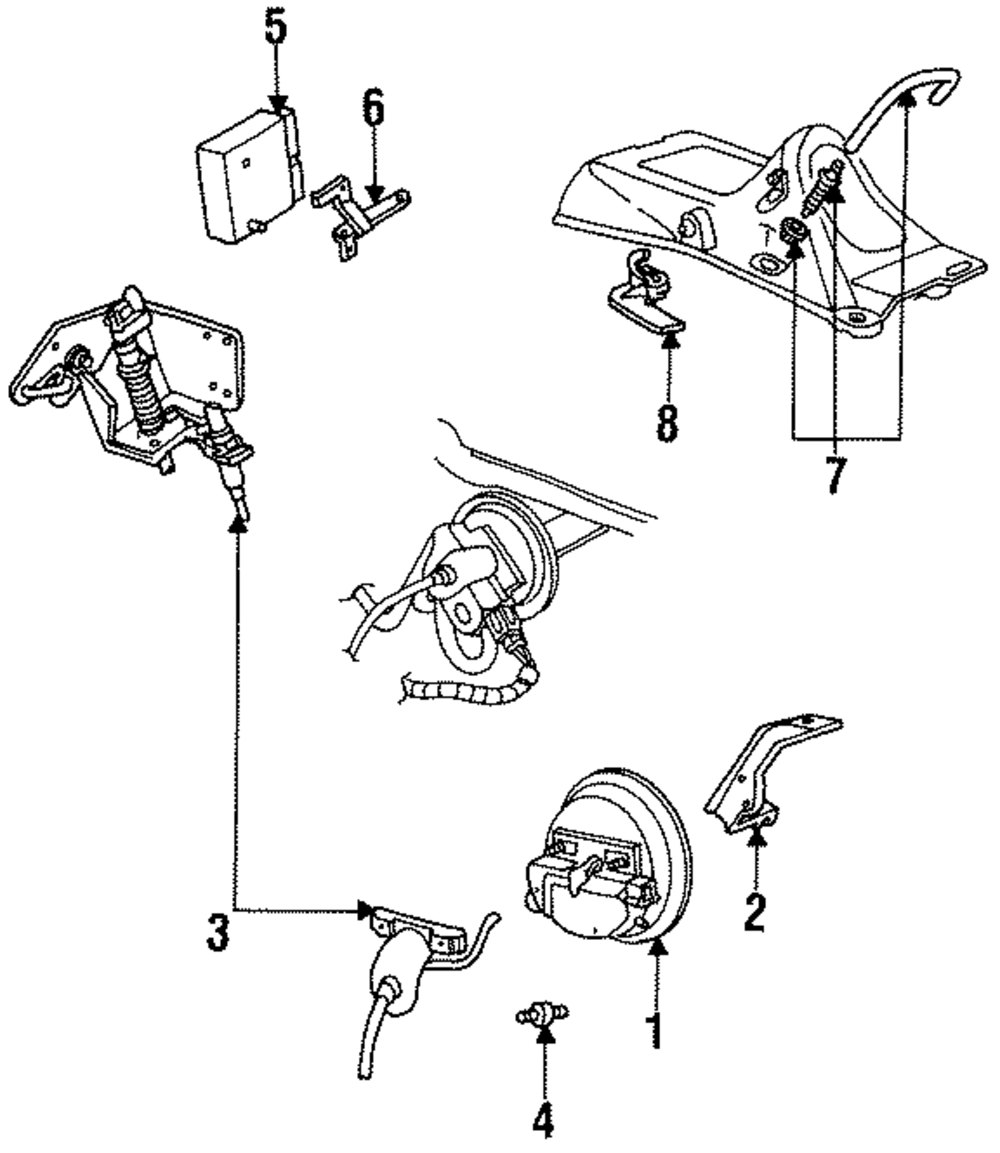 5
6
8
7
3
2
1
4