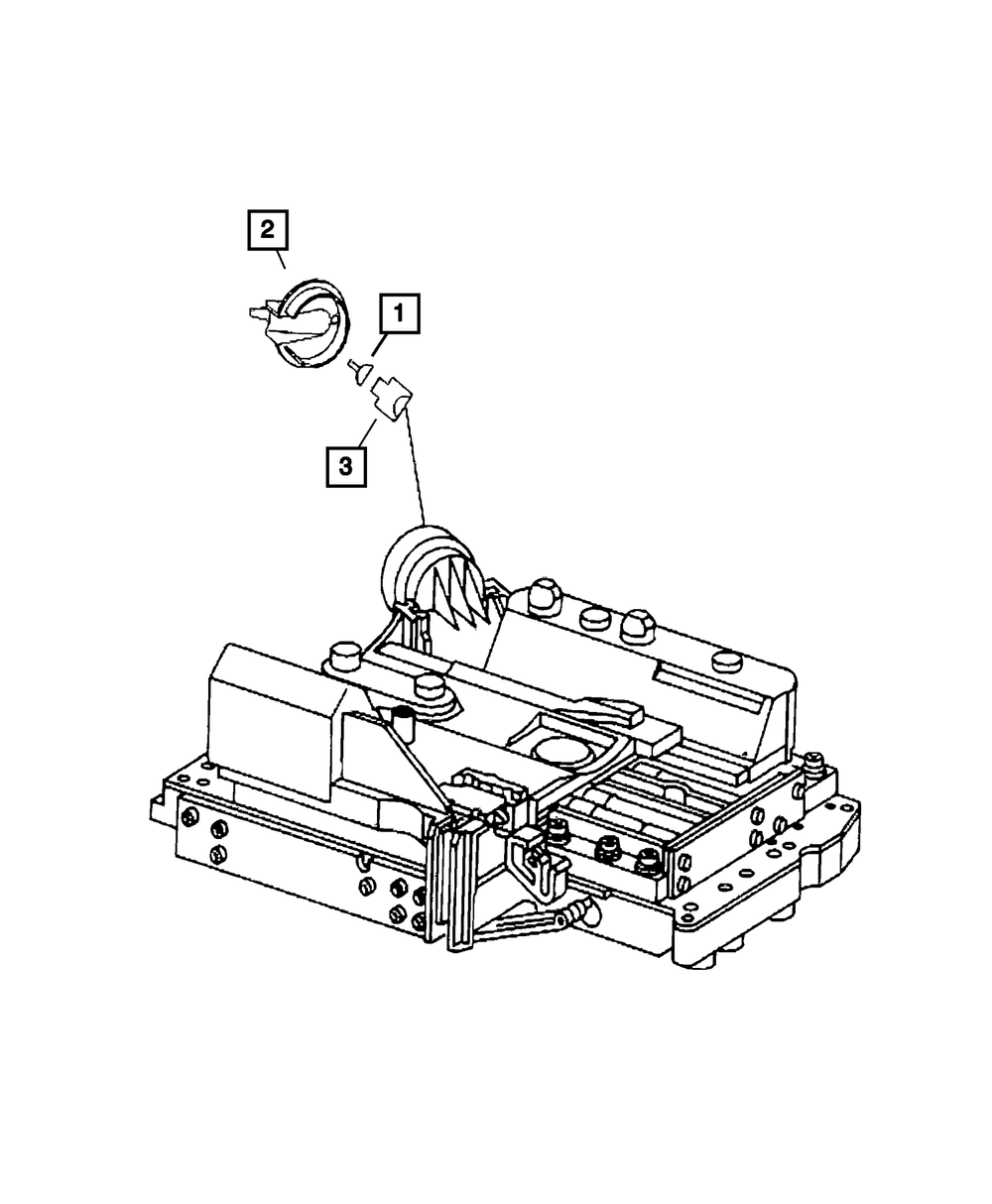 2
1
3