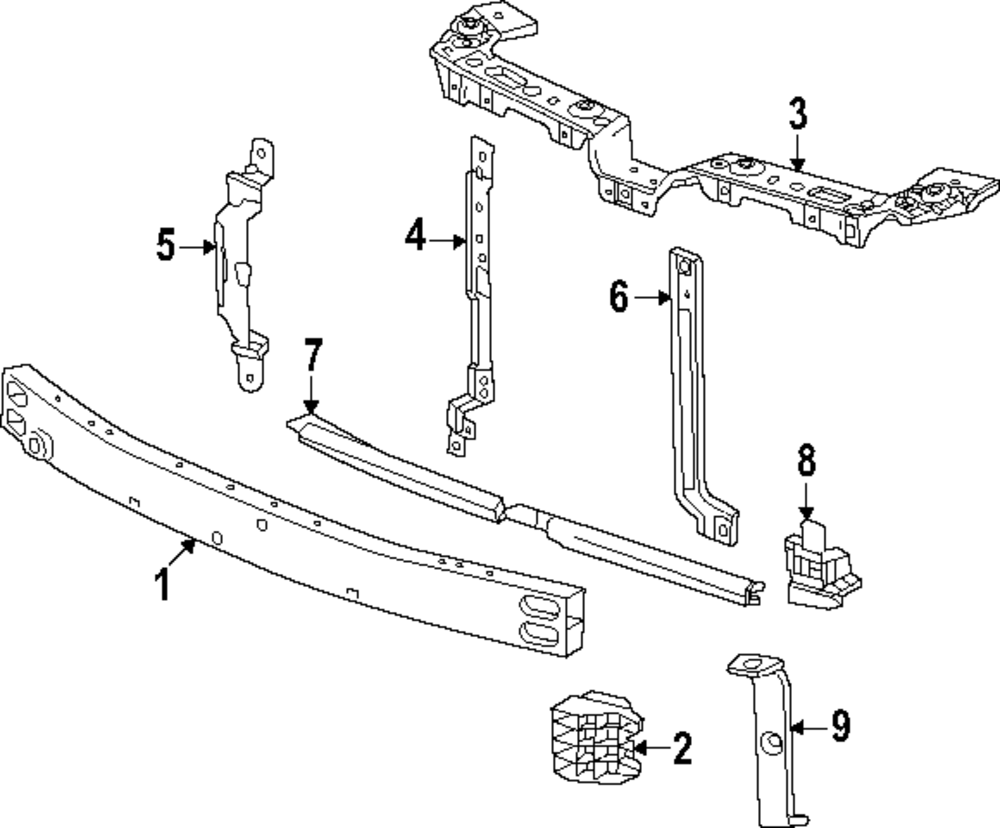 3
5
4
6
7
8
1
2
9