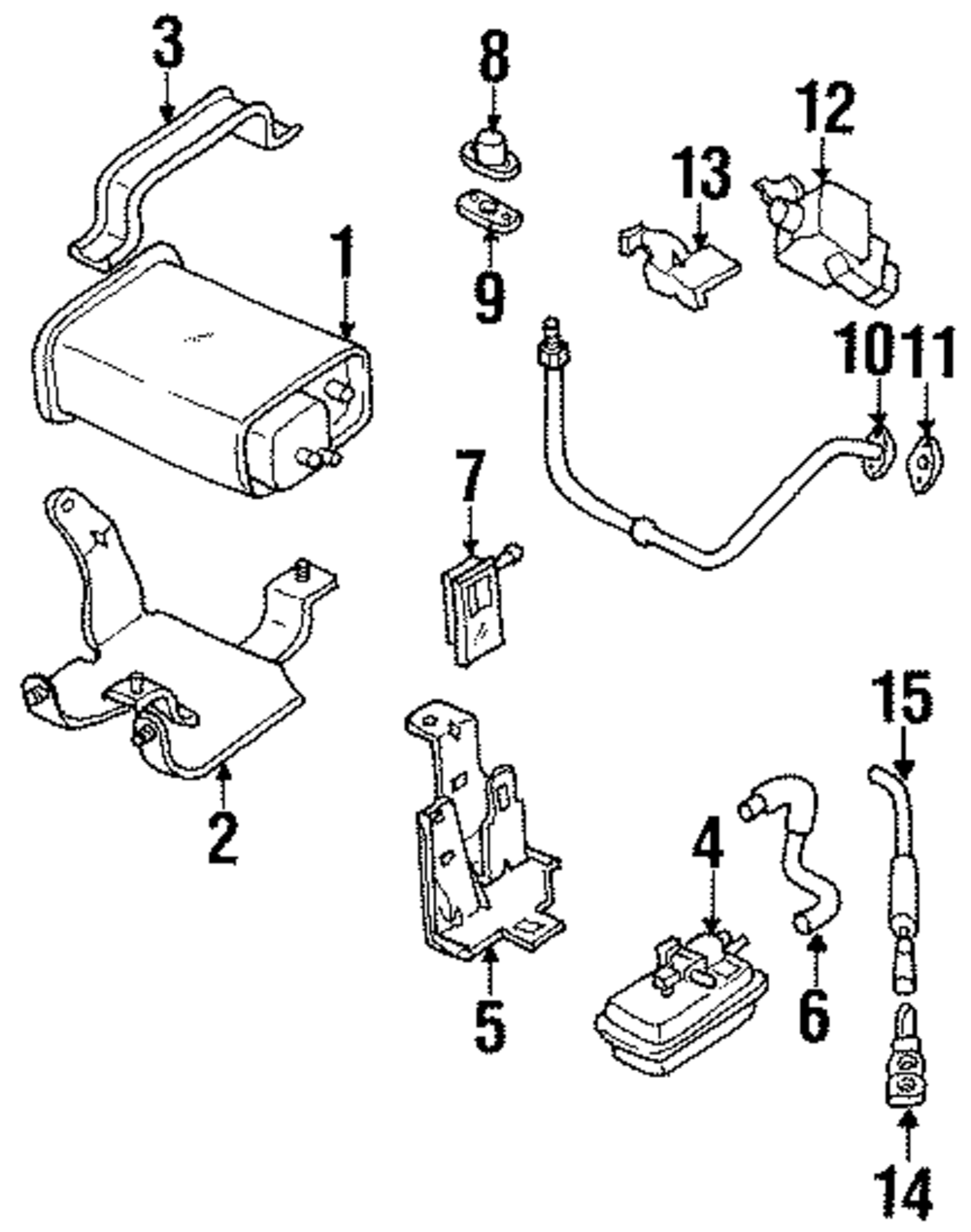 3
8
12
13
1
9
10
11
7
2
15
4
5
6
14