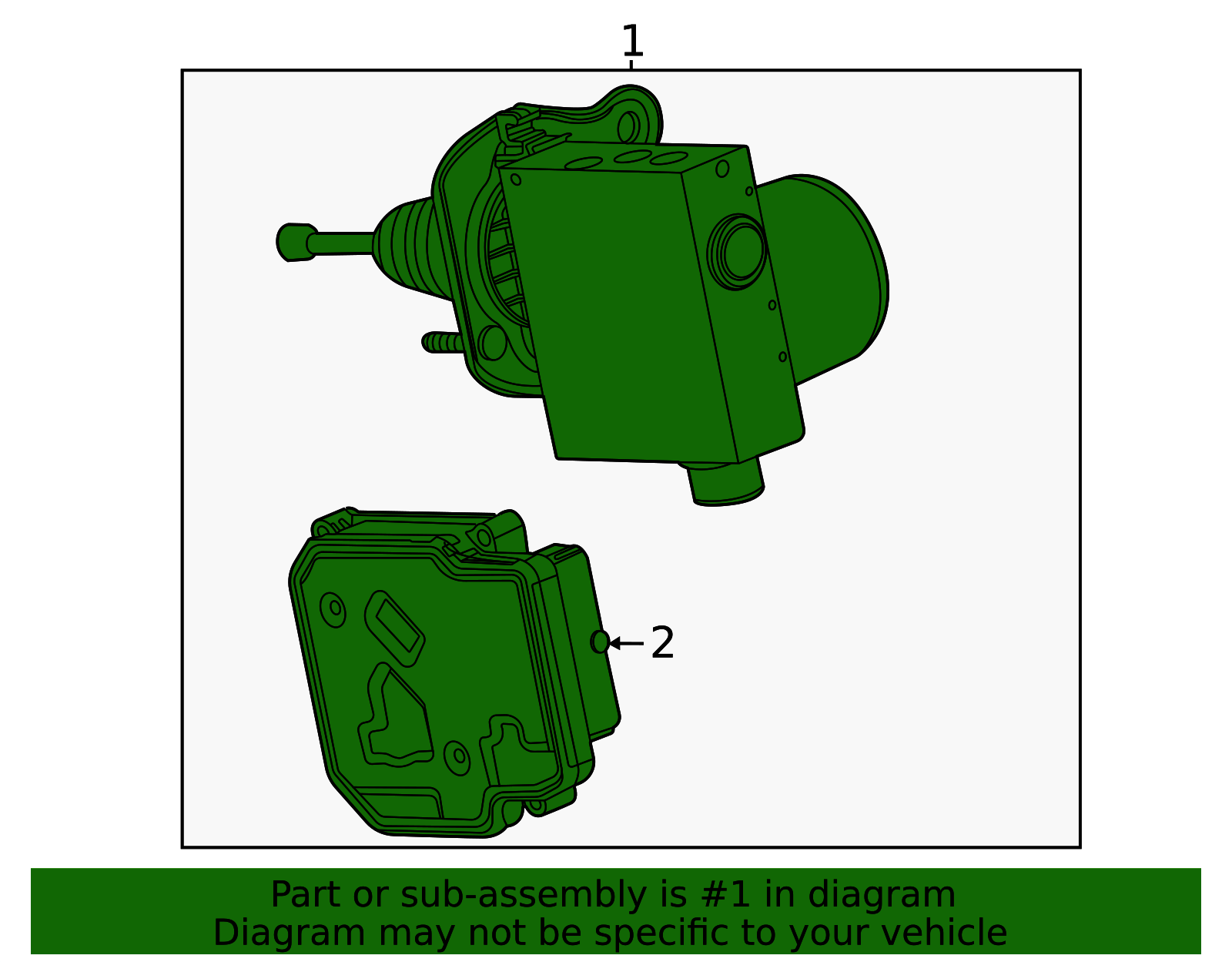 1

2

Part or sub-assembly is #1 in diagram
Diagram may not be specific to your vehicle