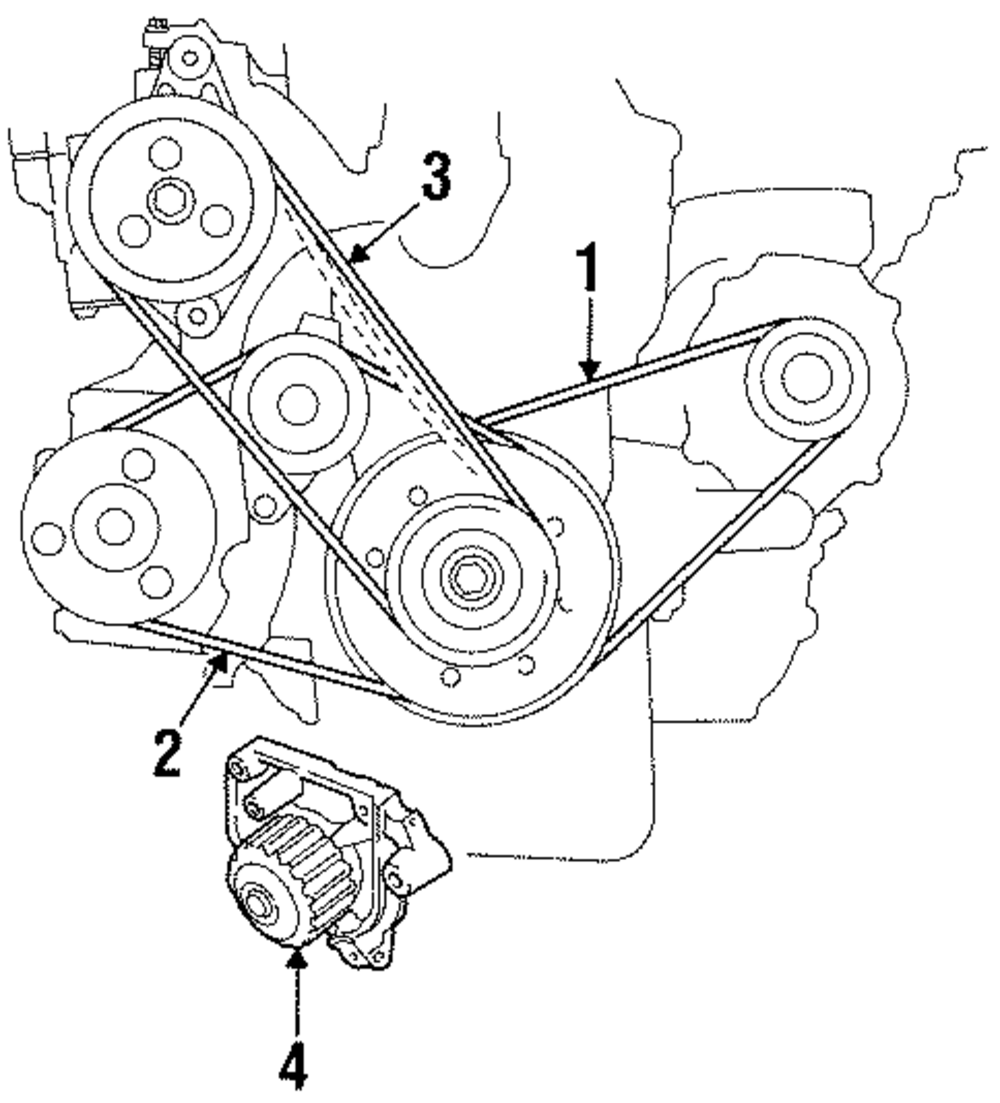 3
1
2
4