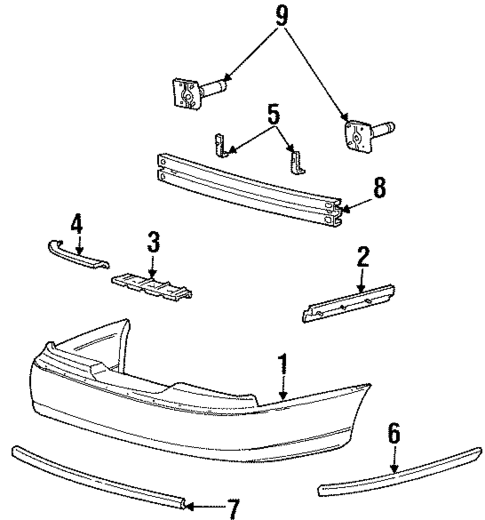 9
5
8
4
3
2
1
6
7