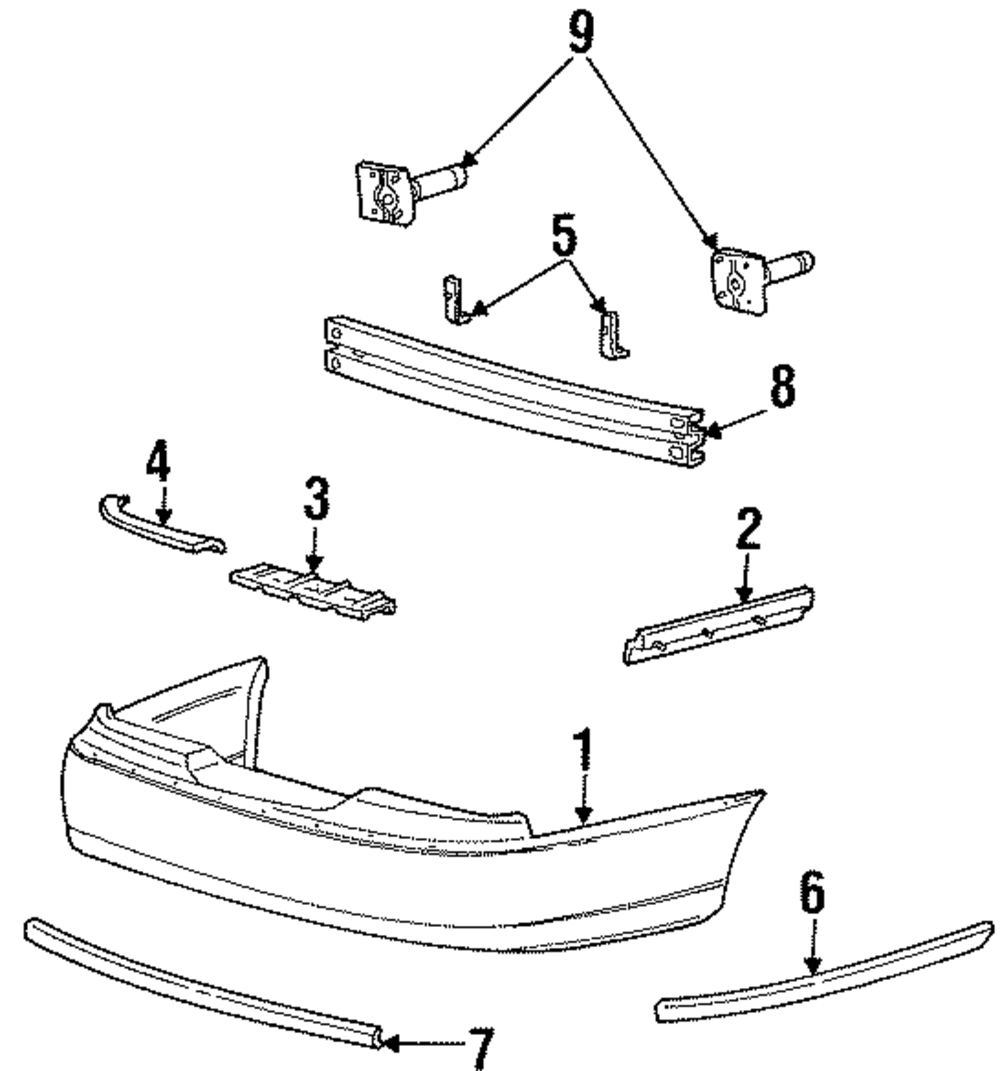 9
5
8
4
3
2
1
6
7