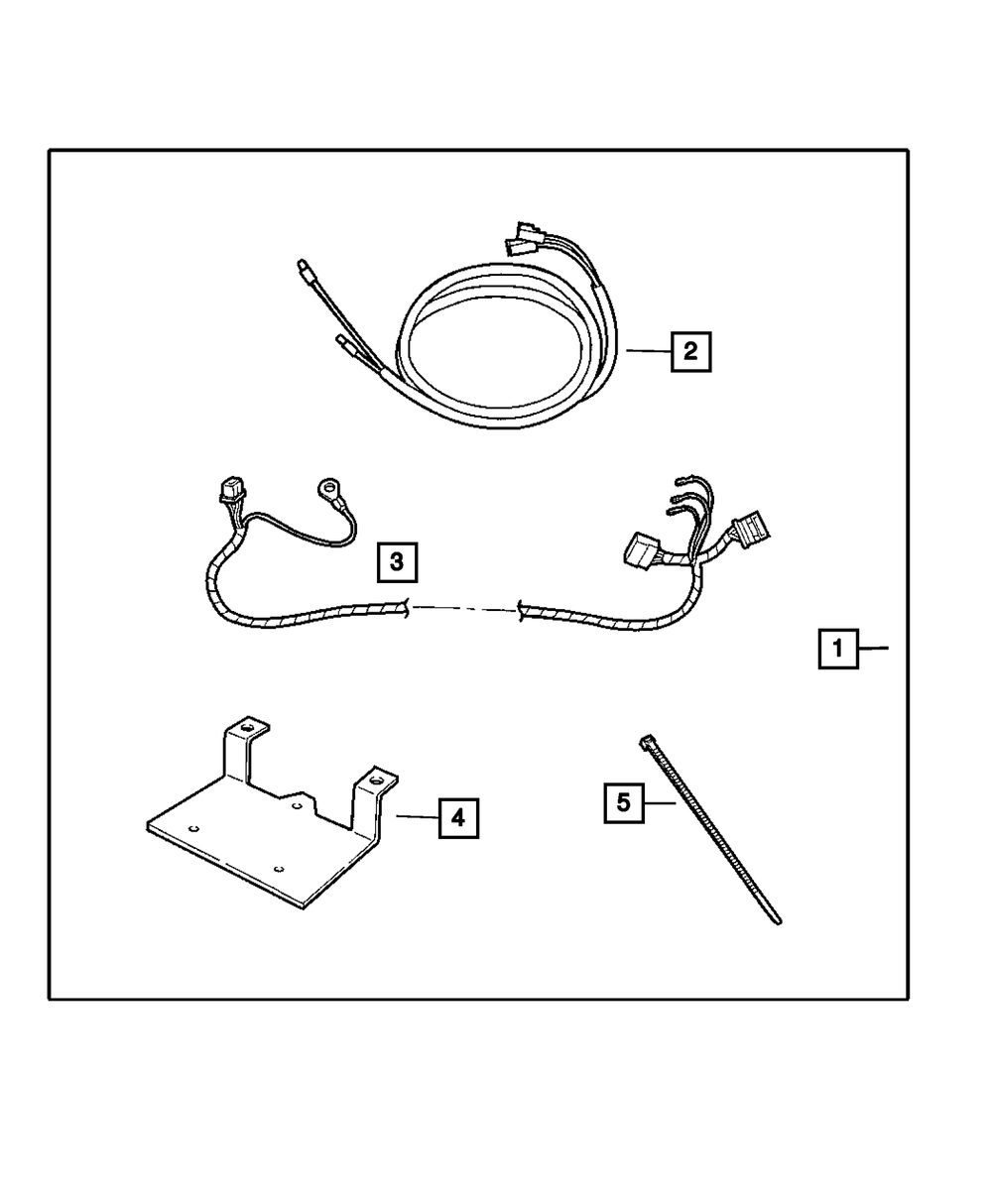 2
3
1
4
5