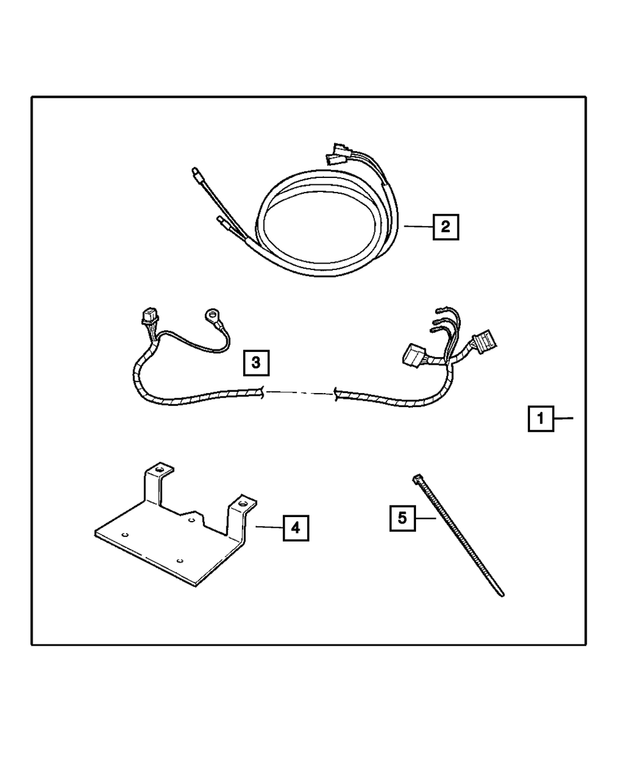 2
3
1
4
5