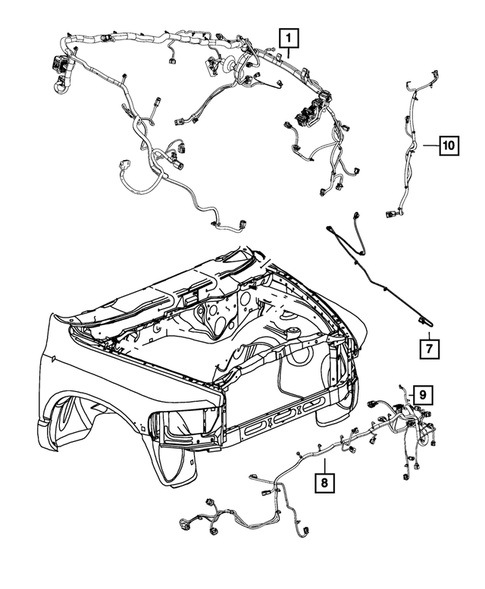 1

10

7

9

8