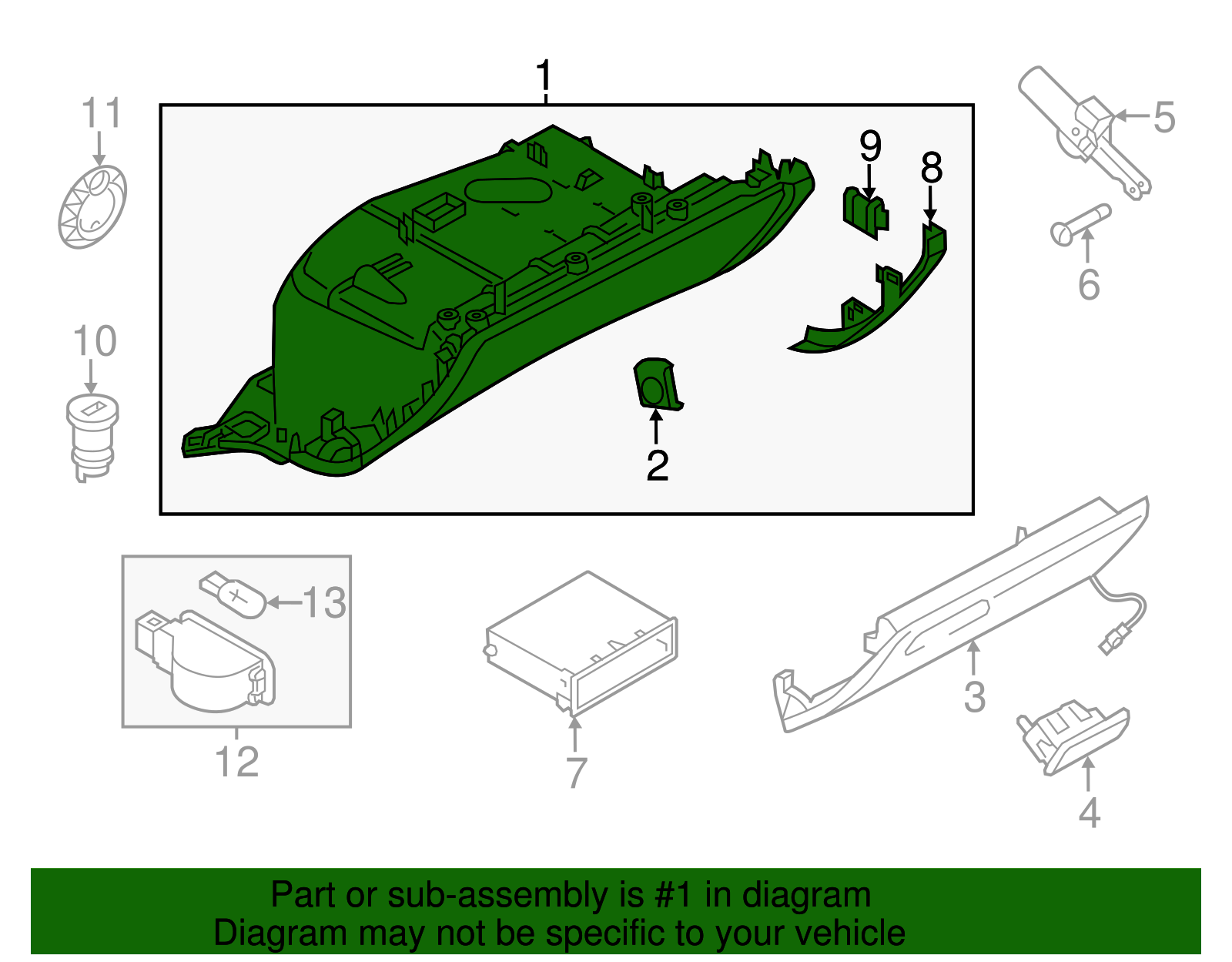 1
11
9
8
5
6
10
2
13
12
7
3
4

Part or sub-assembly is #1 in diagram
Diagram may not be specific to your vehicle