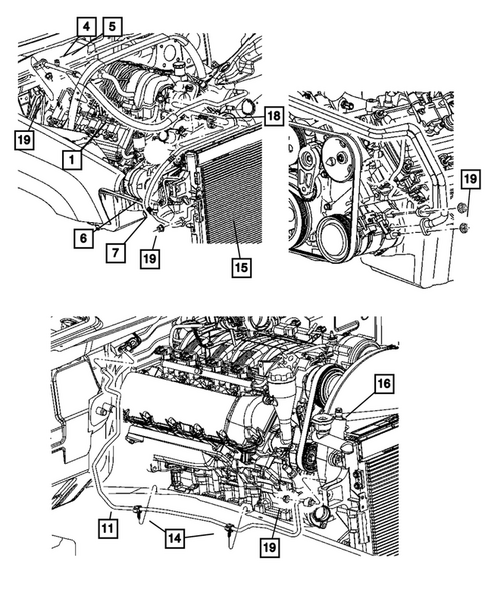 4
5
18
19
1
6
7
19
15
19
16
11
14
19