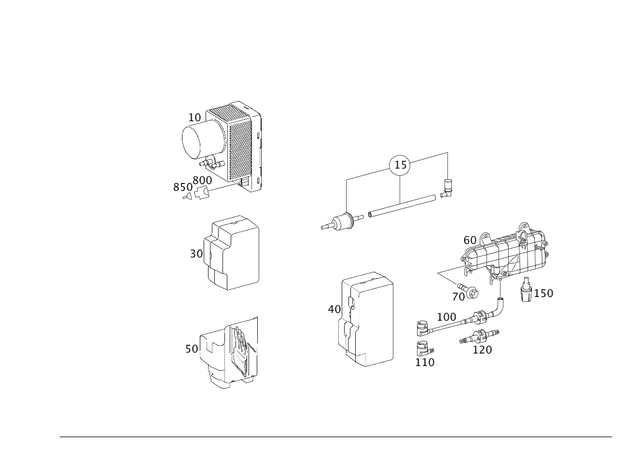 10
850
800
15
30
60
70
150
40
100
50
110
120