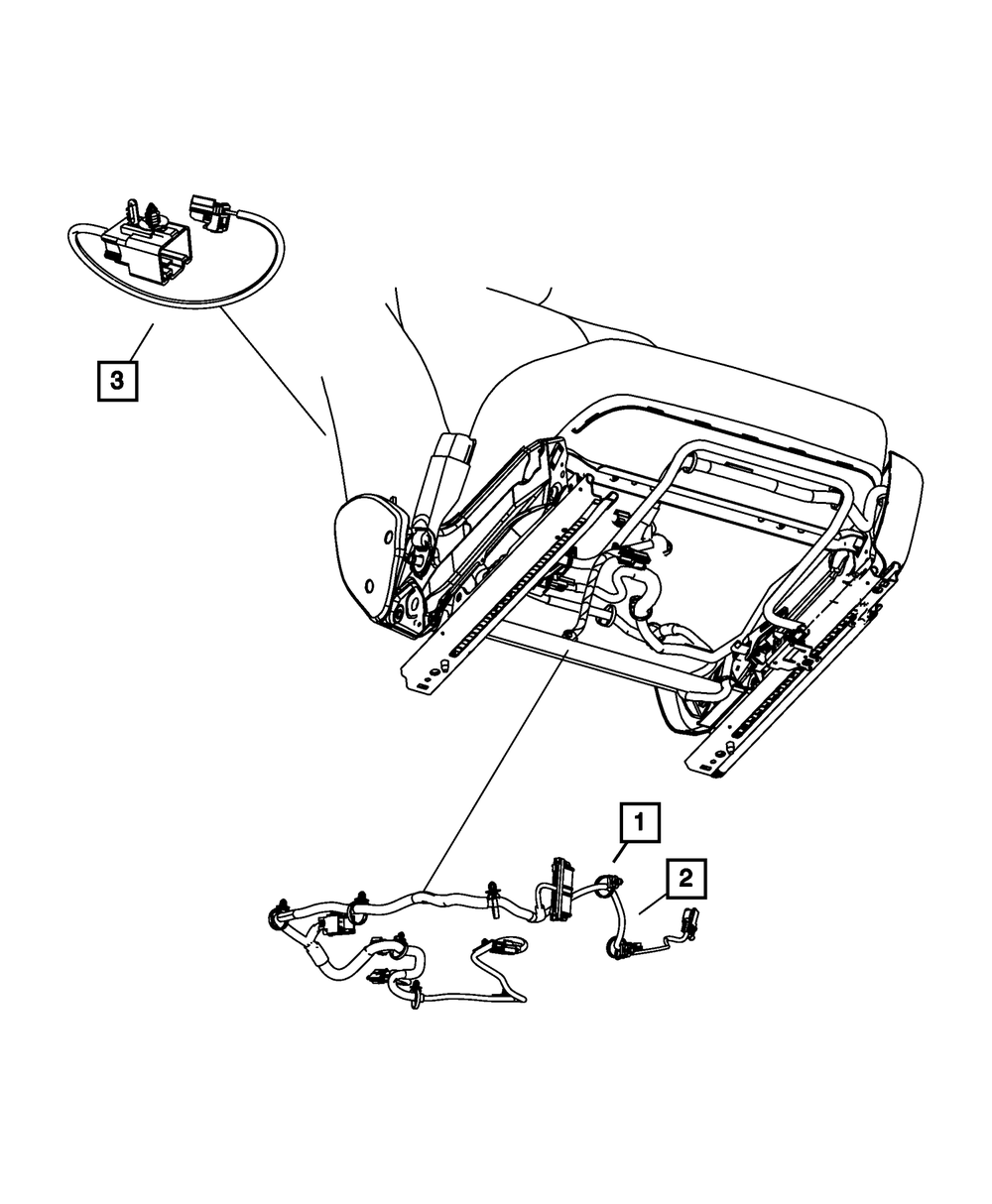 3

1

2