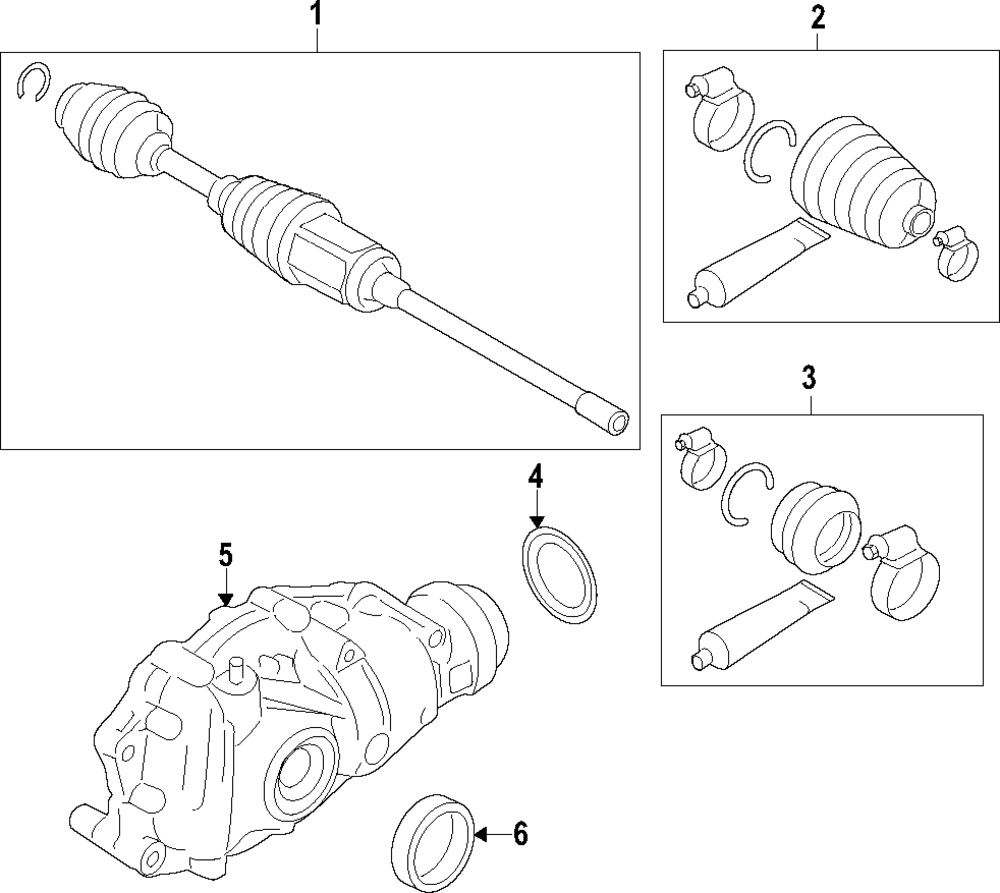 1
2
3
4
5
6