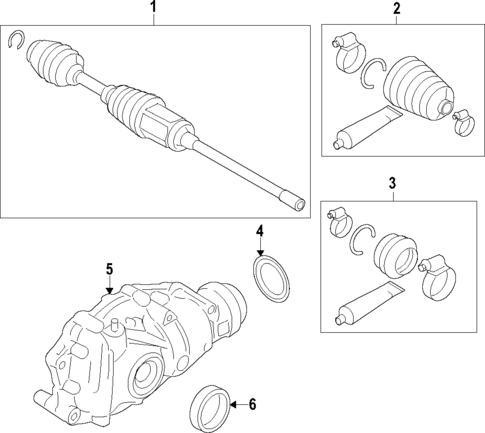 1
2
3
4
5
6