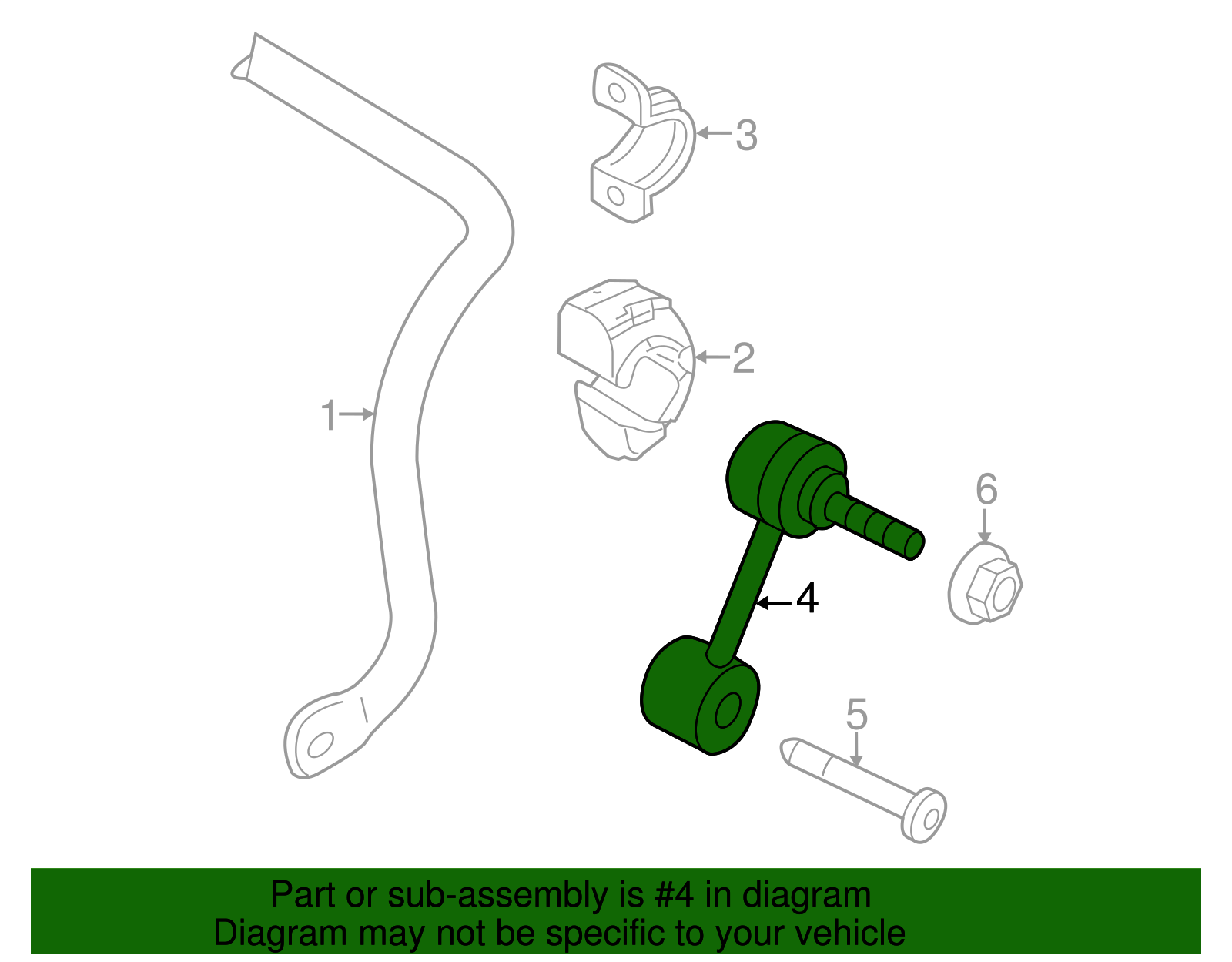 3

2

1

6

4

5

Part or sub-assembly is #4 in diagram
Diagram may not be specific to your vehicle