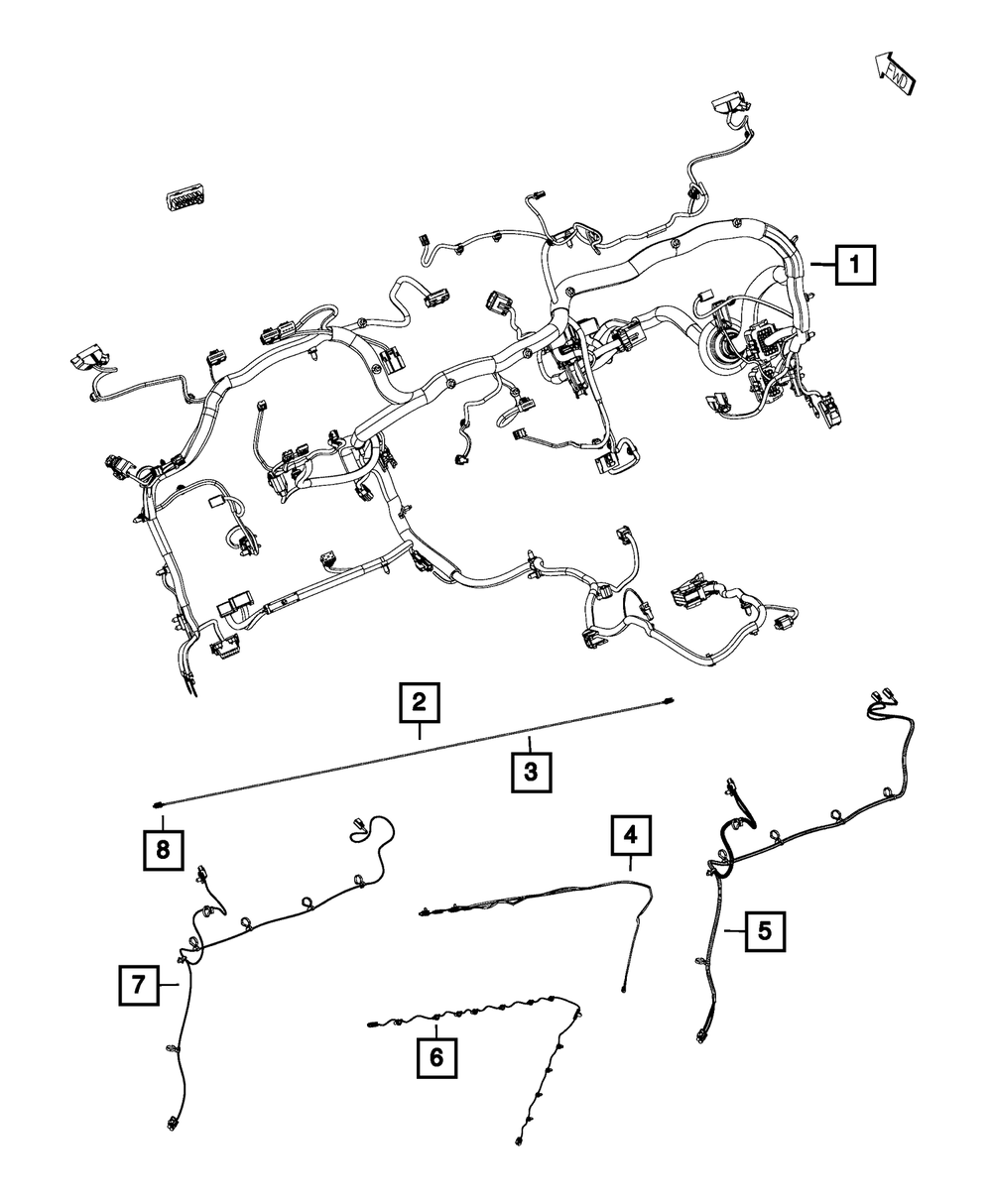 FWD

1

2

3

8

4

5

7

6