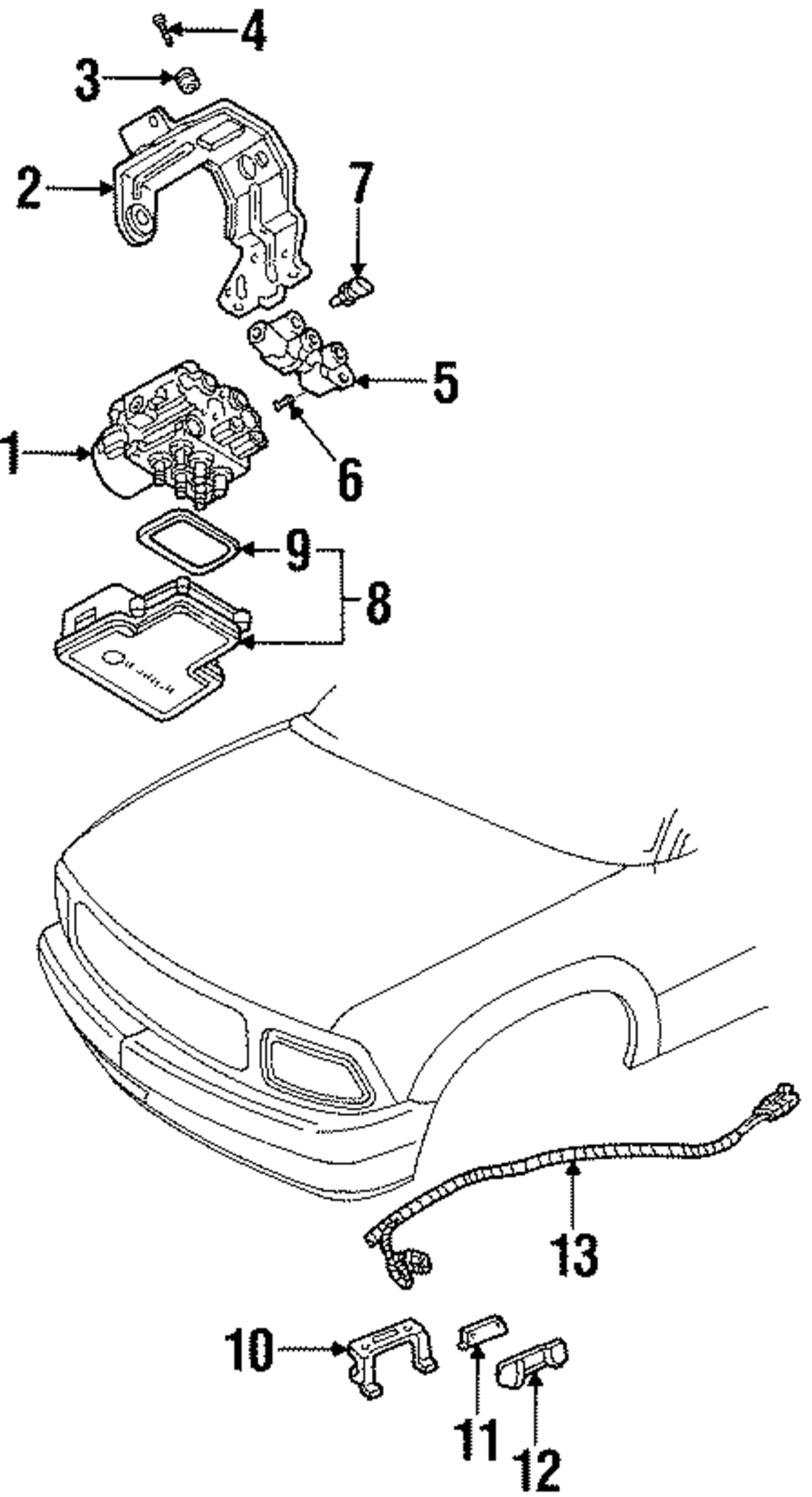 4
3
2
7
5
1
6
9
8
13
10
11
12