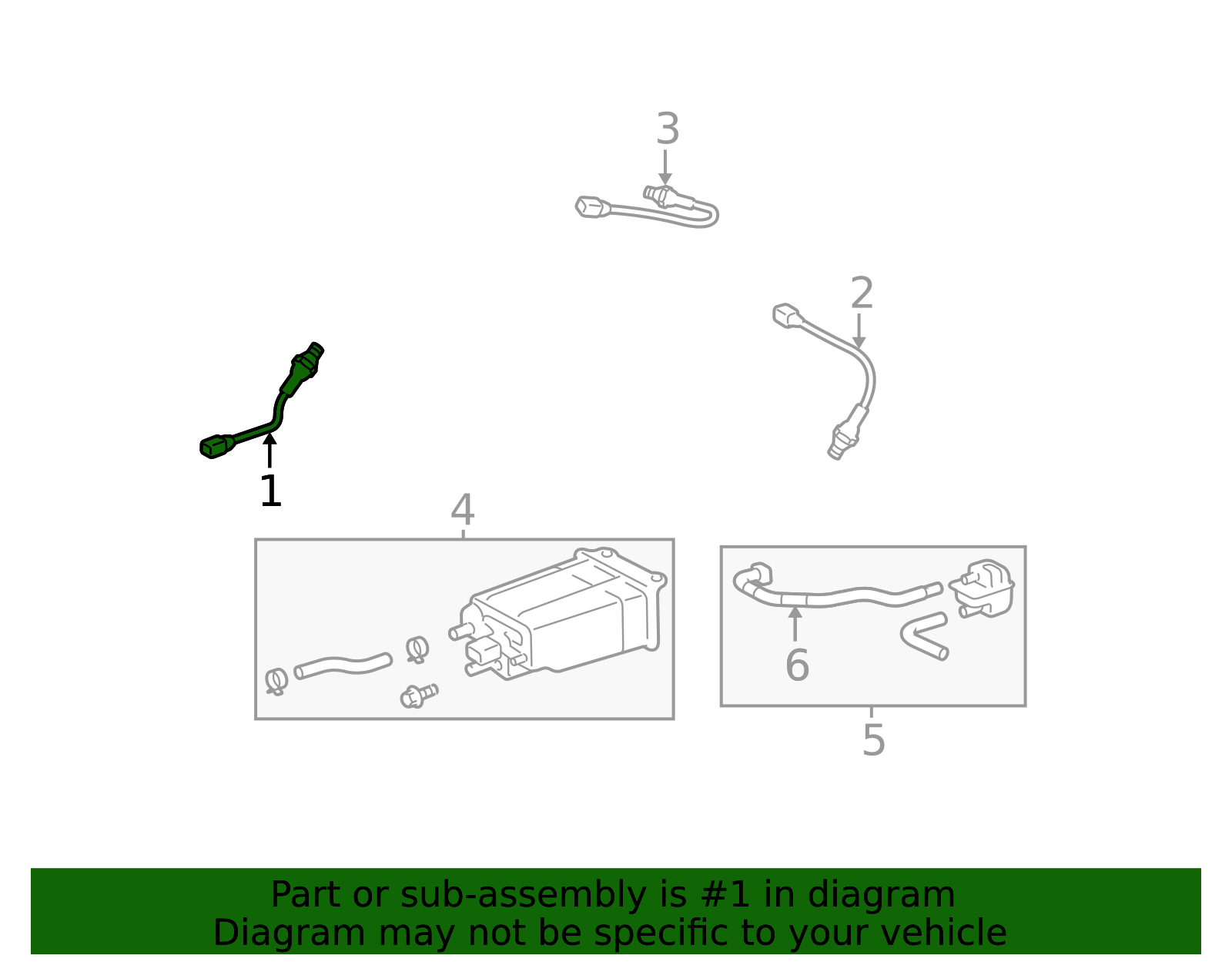 3

2

1

4

6

5

Part or sub-assembly is #1 in diagram
Diagram may not be specific to your vehicle