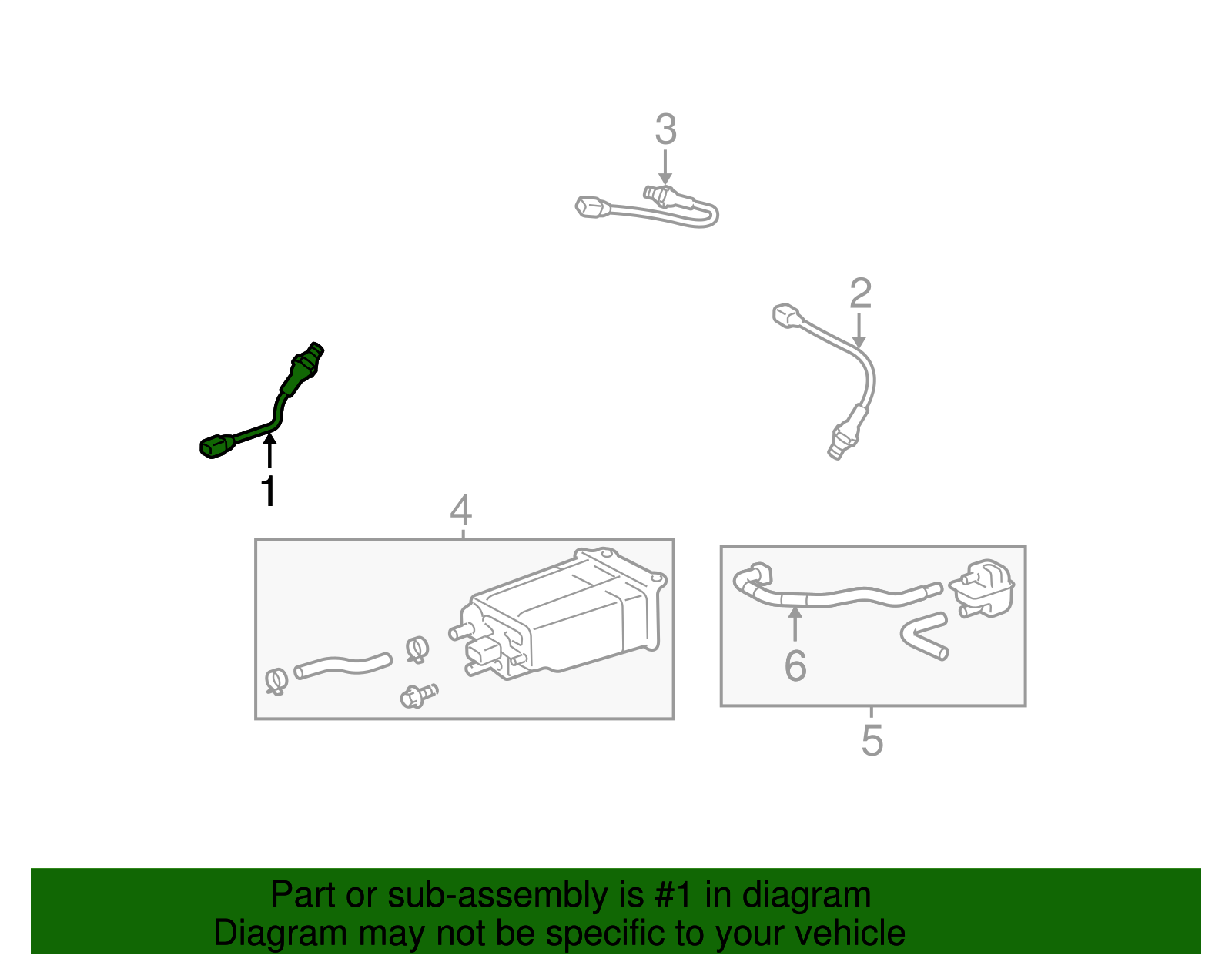 3

2

1

4

6

5

Part or sub-assembly is #1 in diagram
Diagram may not be specific to your vehicle