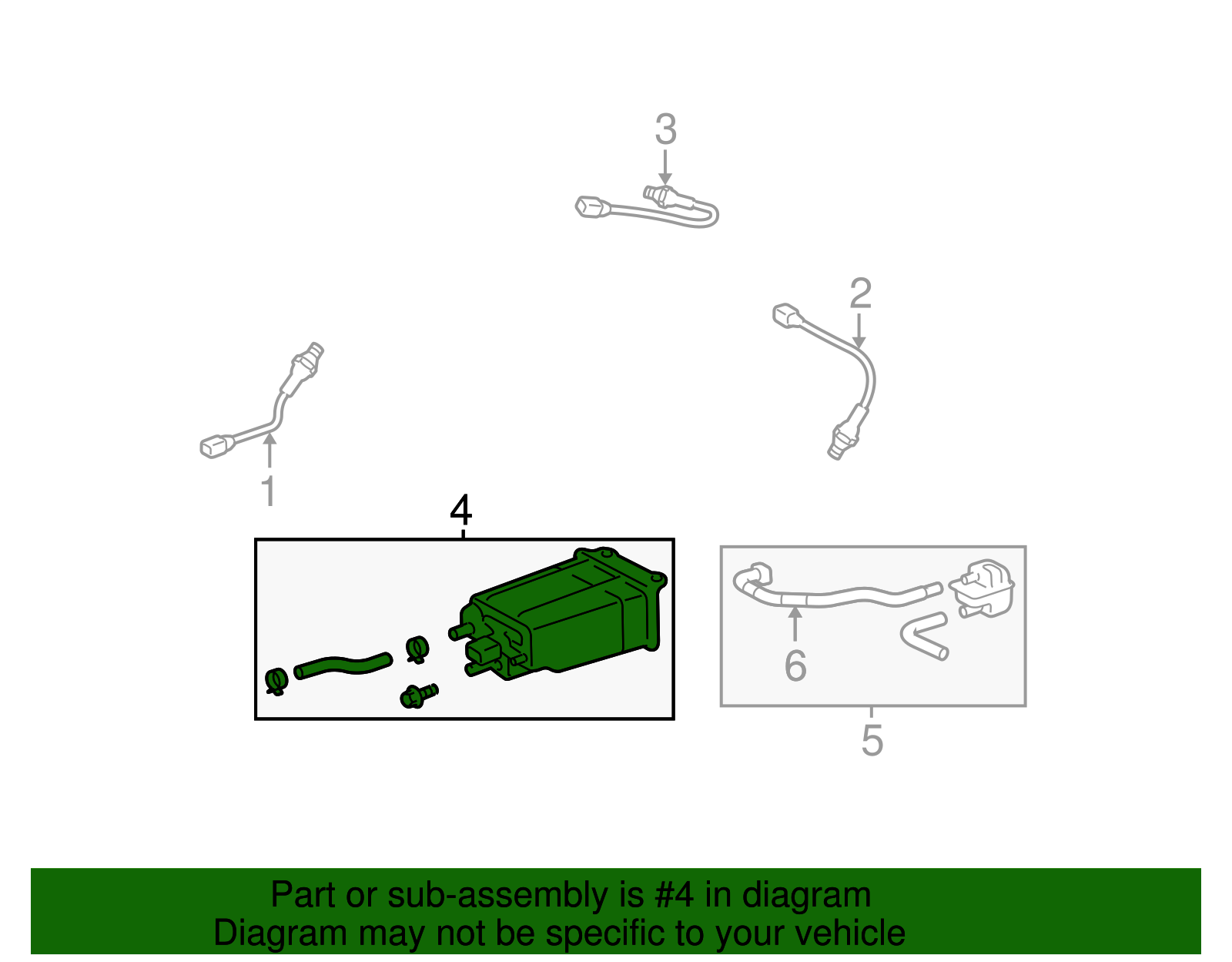 3

2

1

4

6

5

Part or sub-assembly is #4 in diagram
Diagram may not be specific to your vehicle