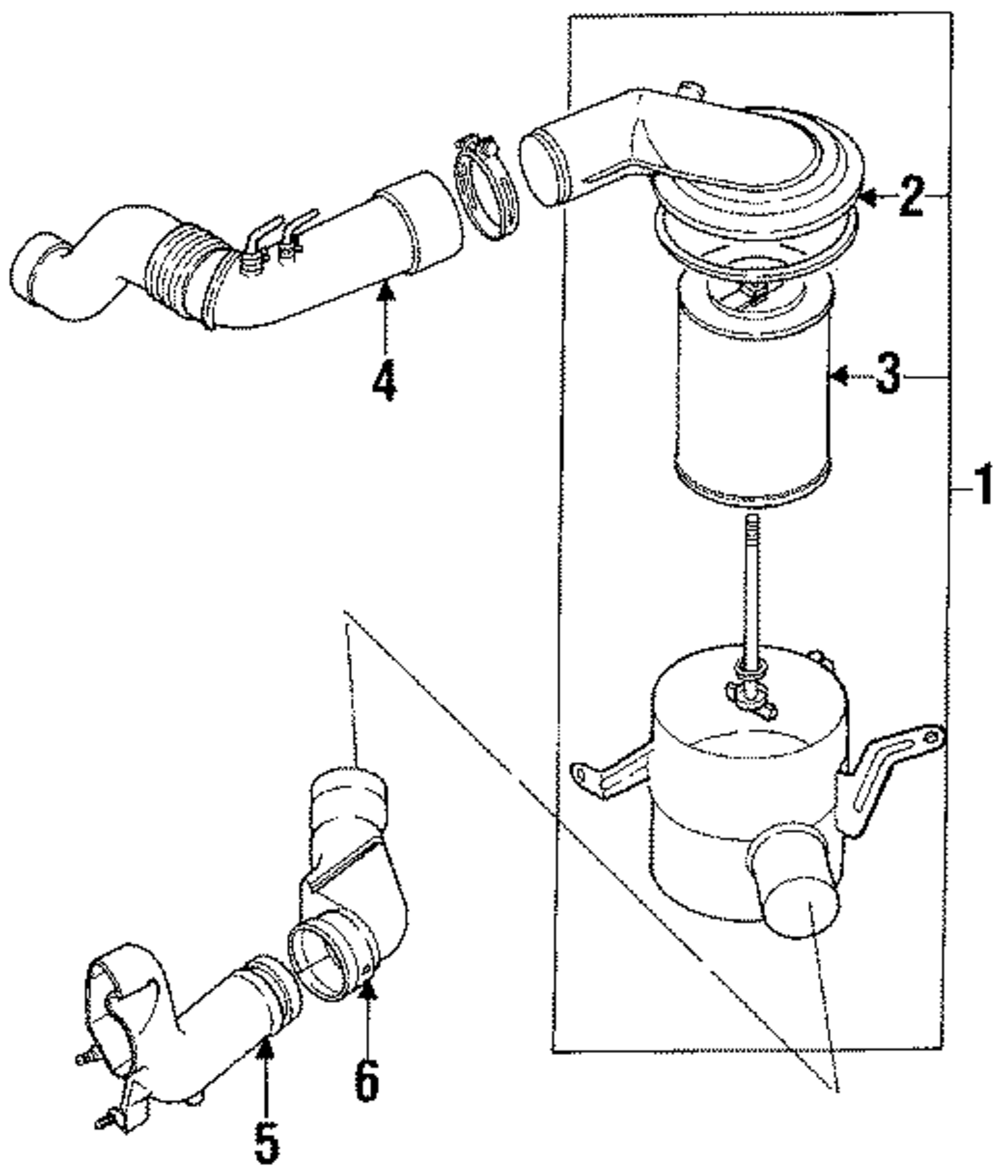 2
4
3
1
6
5